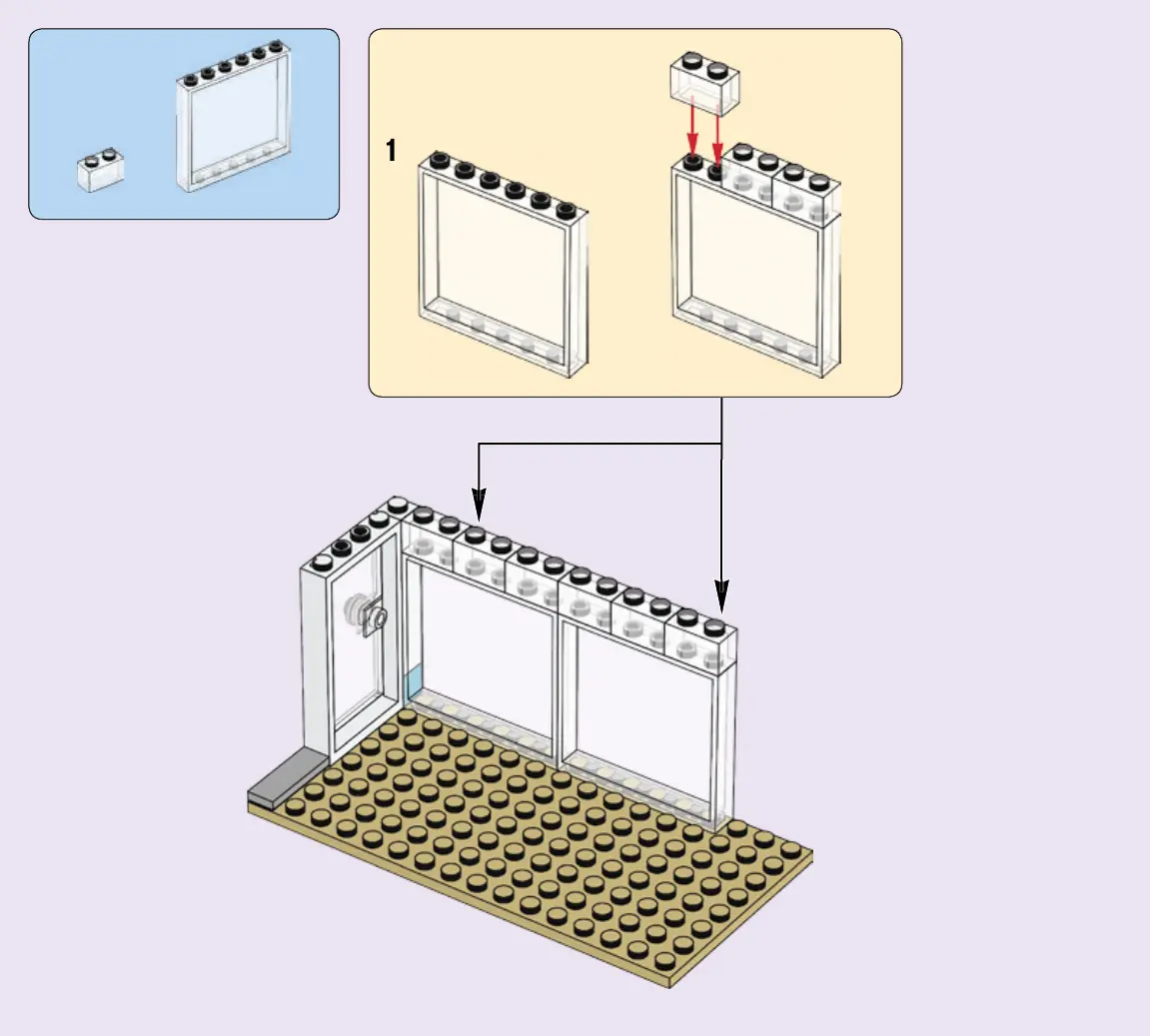 1