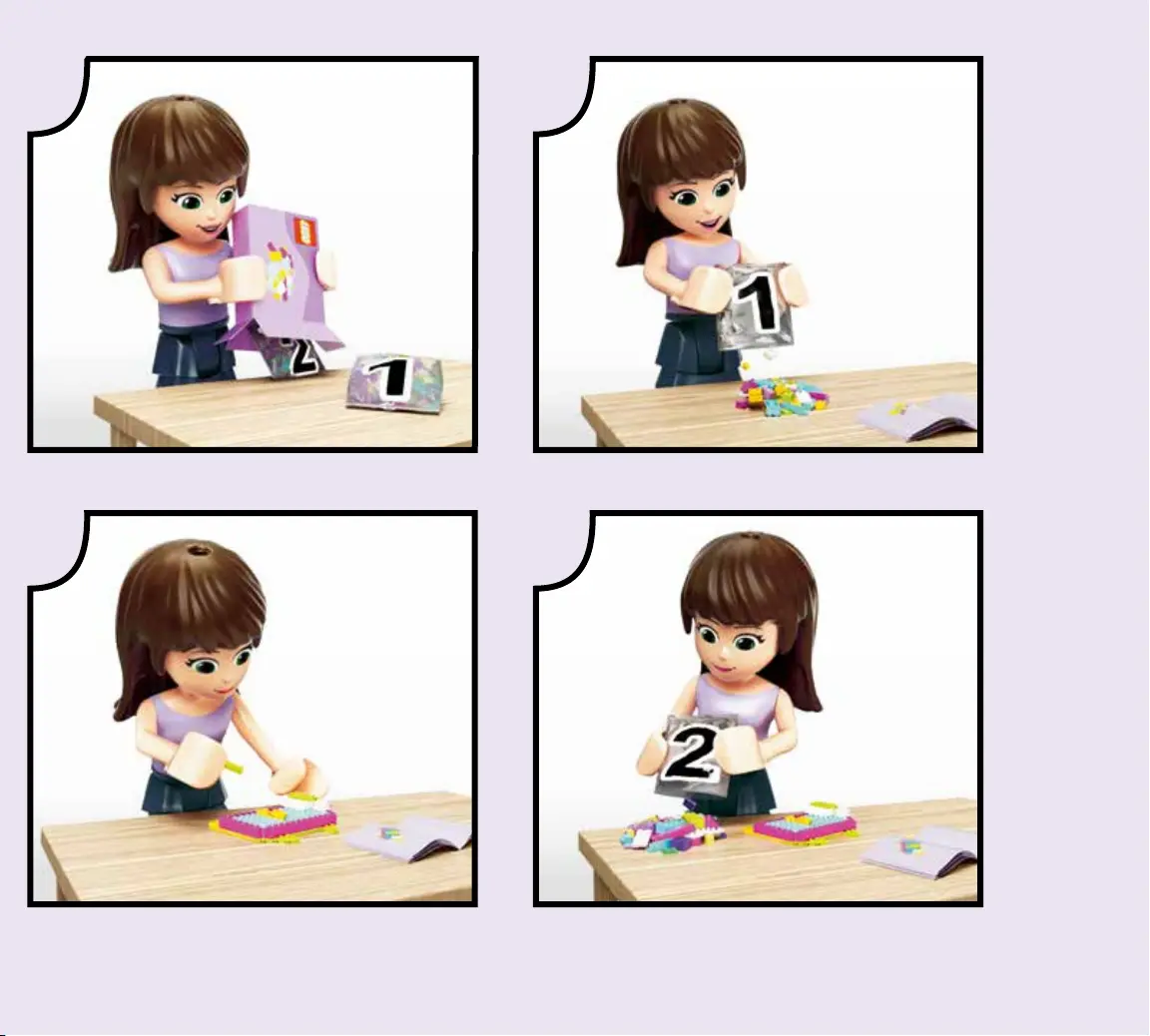 2 1

1

2