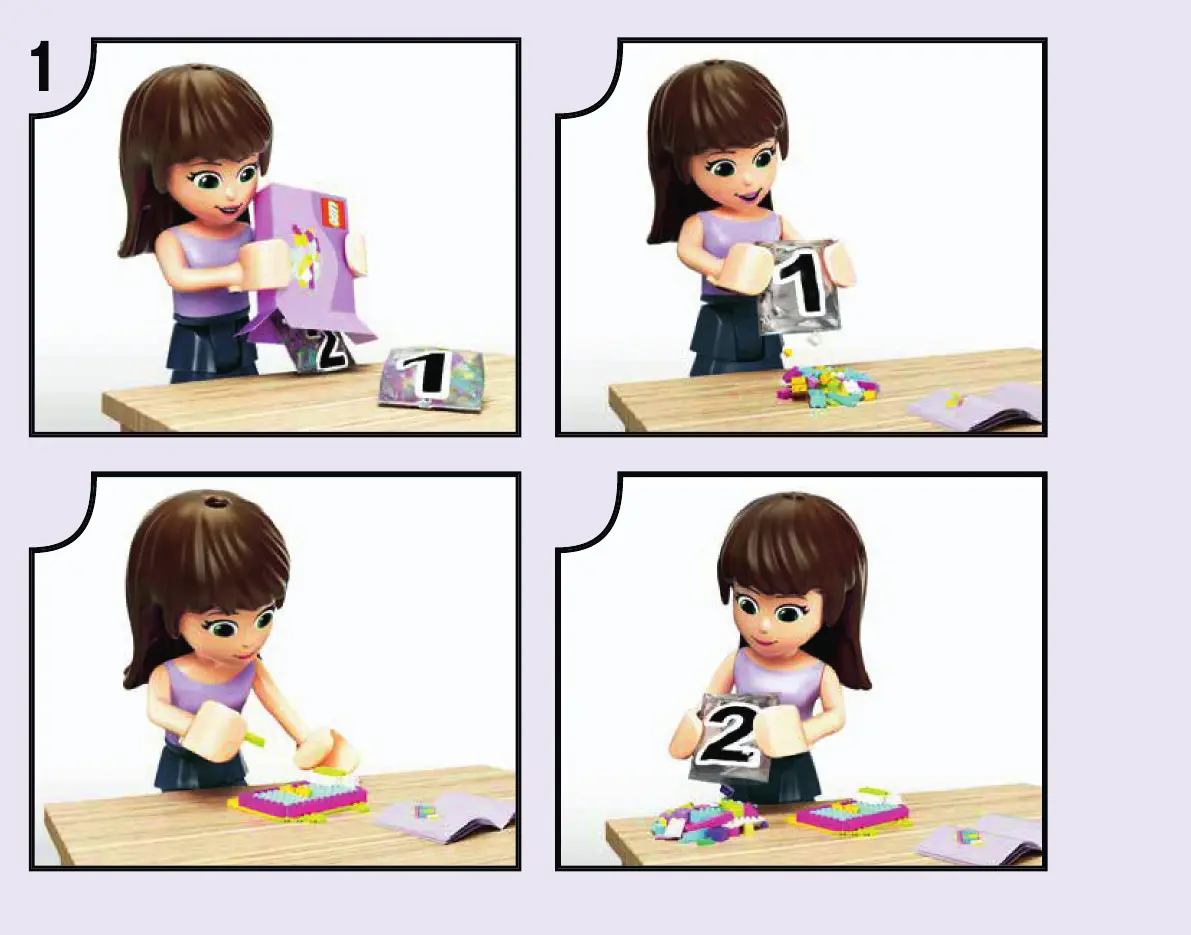 1

2

1

1

2