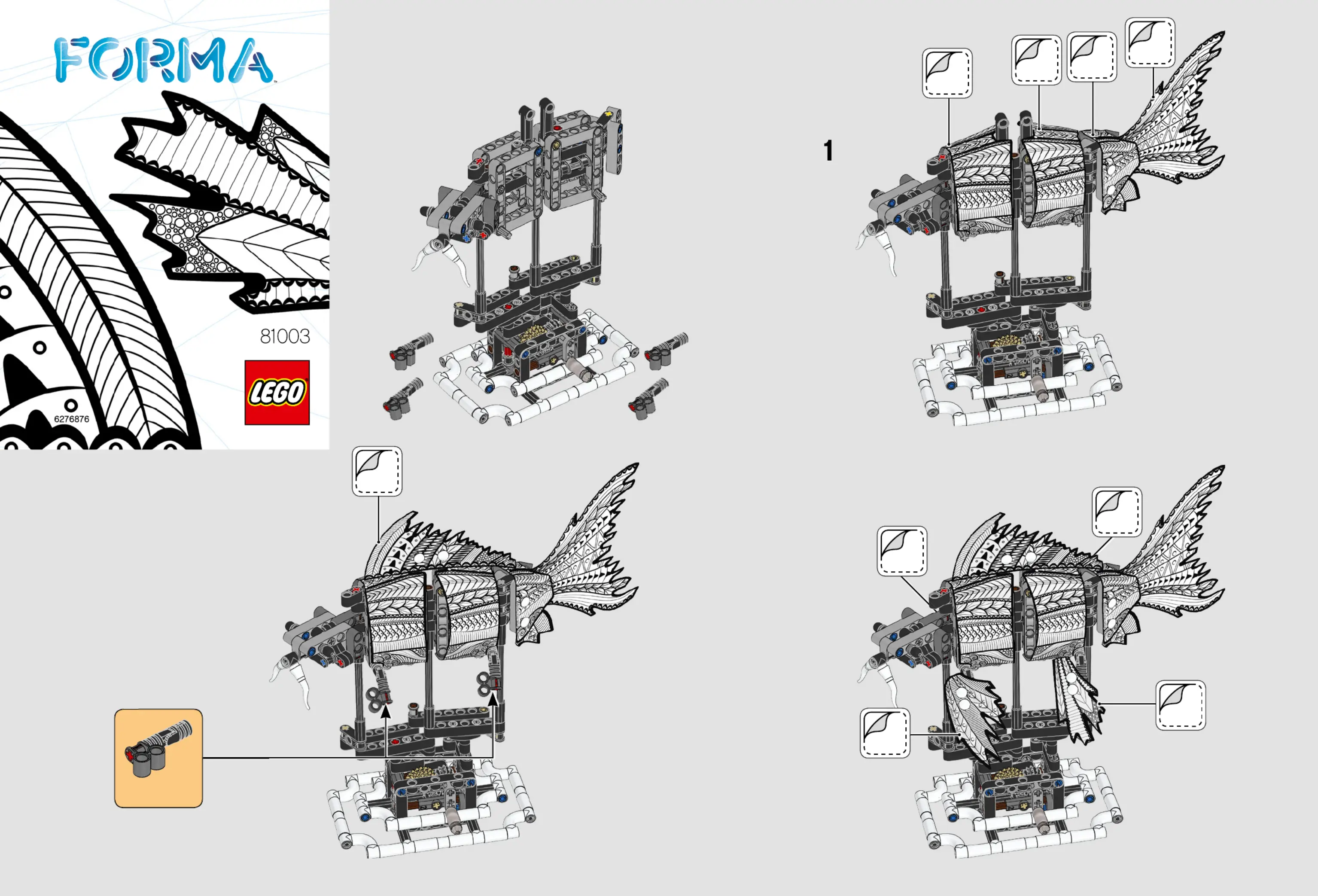 FORMA

81003

LEGO

6276876

1