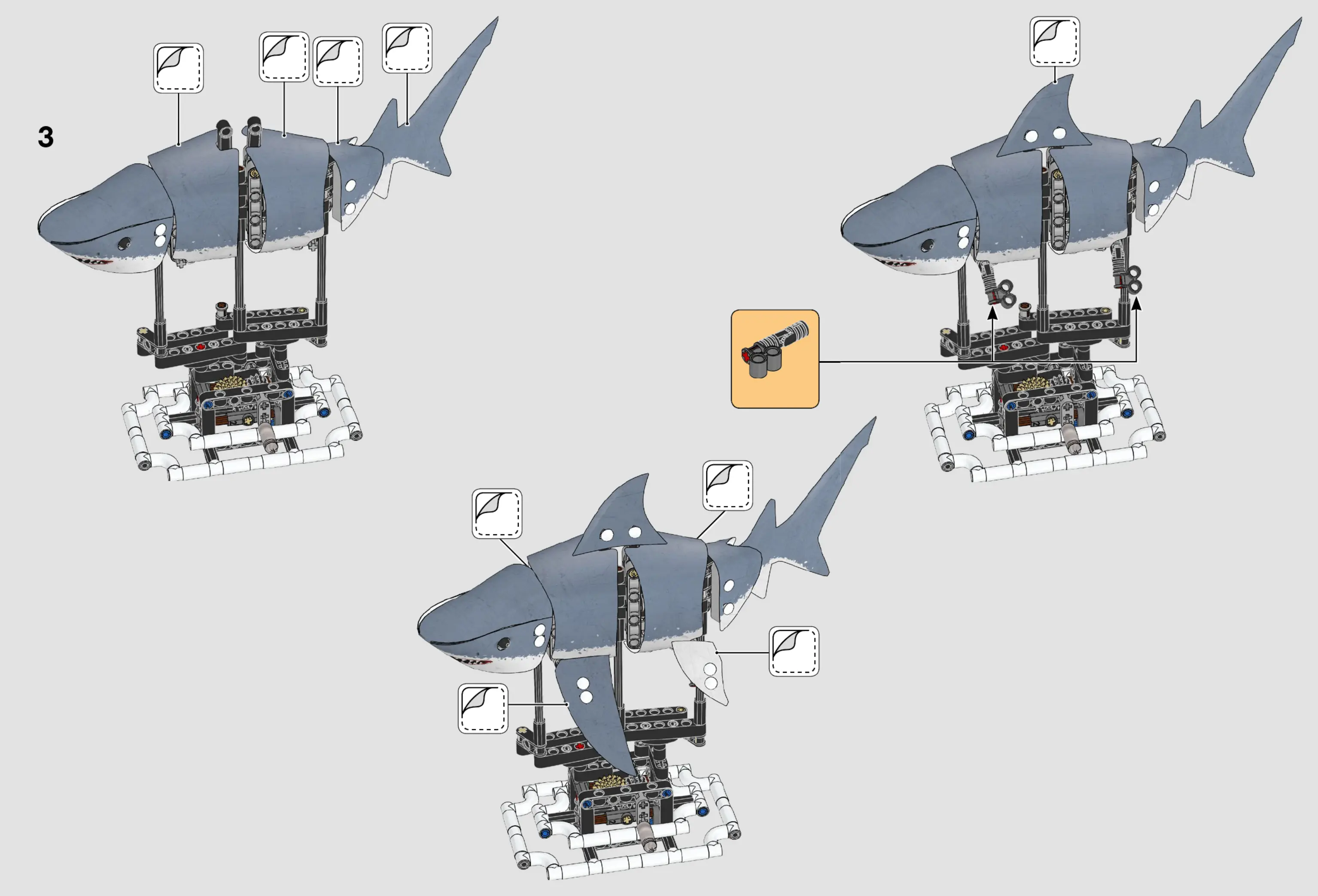 3