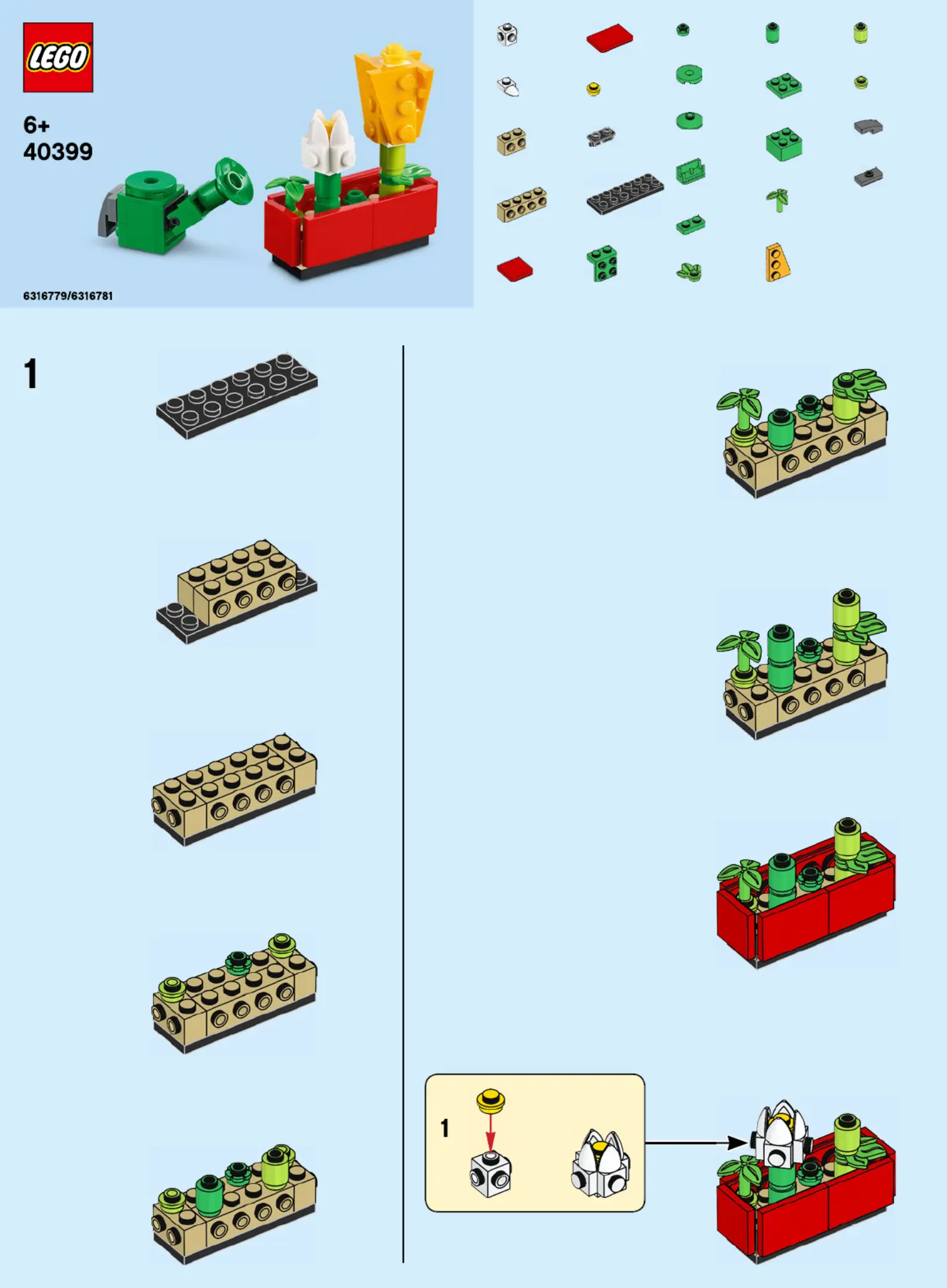 LEGO

6+
40399

6316779/6316781

1

1