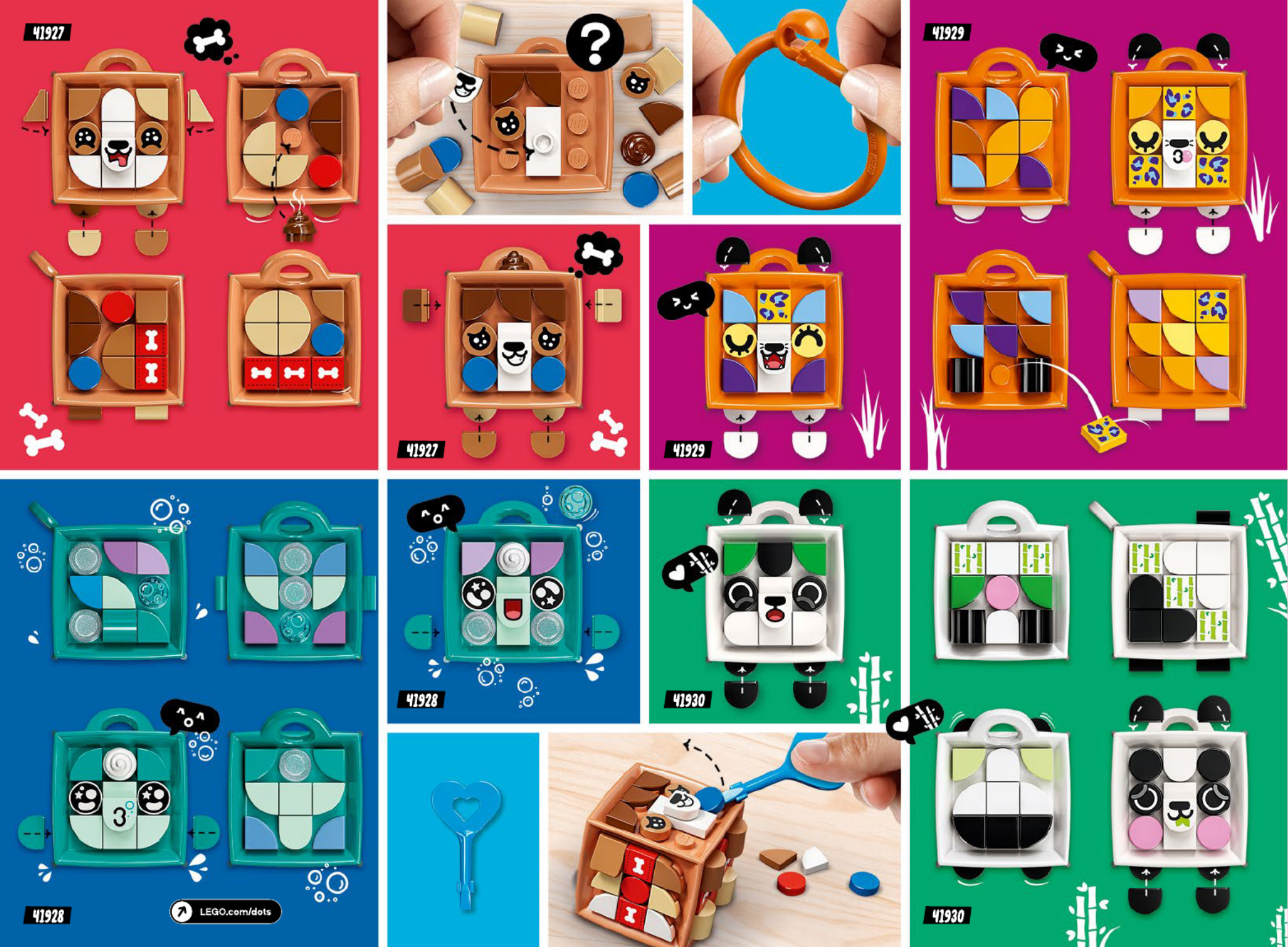 41927

?

41929

41927

41929

41928

41930

41928

LEGO.com/dots

41930