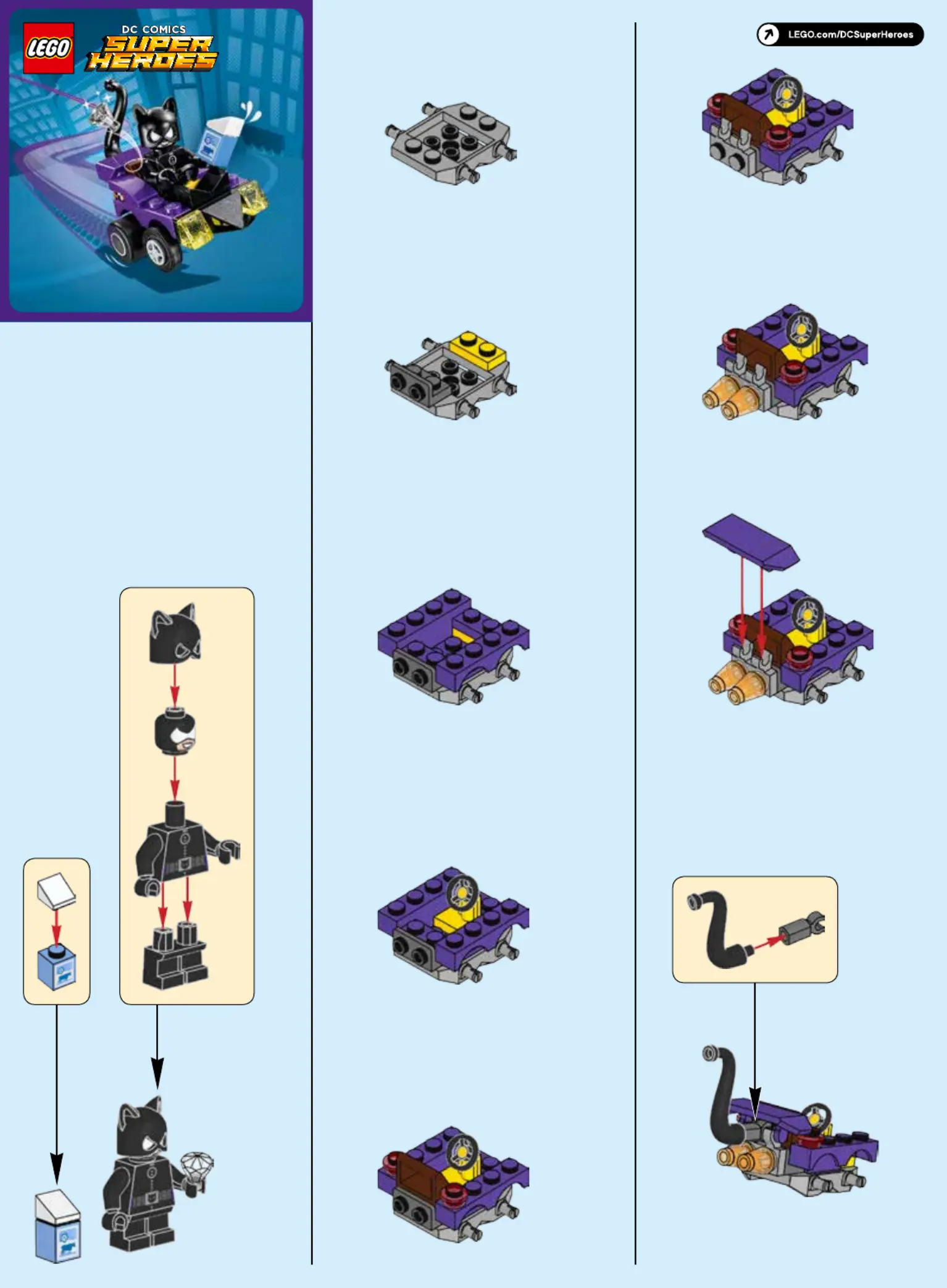 LEGO
DC COMICS
SUPER HEROES

LEGO.com/DCSuperHeroes