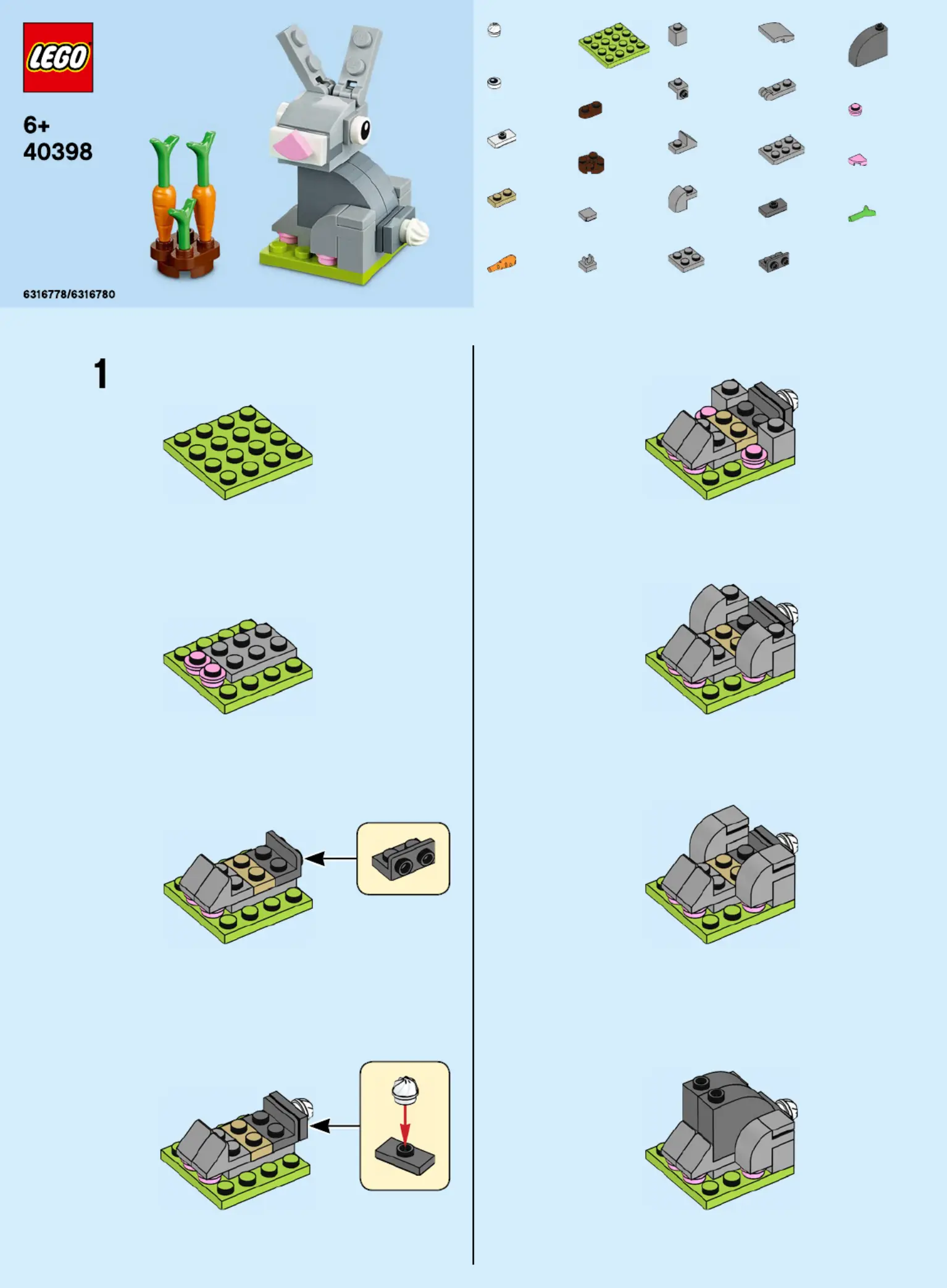 LEGO

6+
40398

6316778/6316780

1