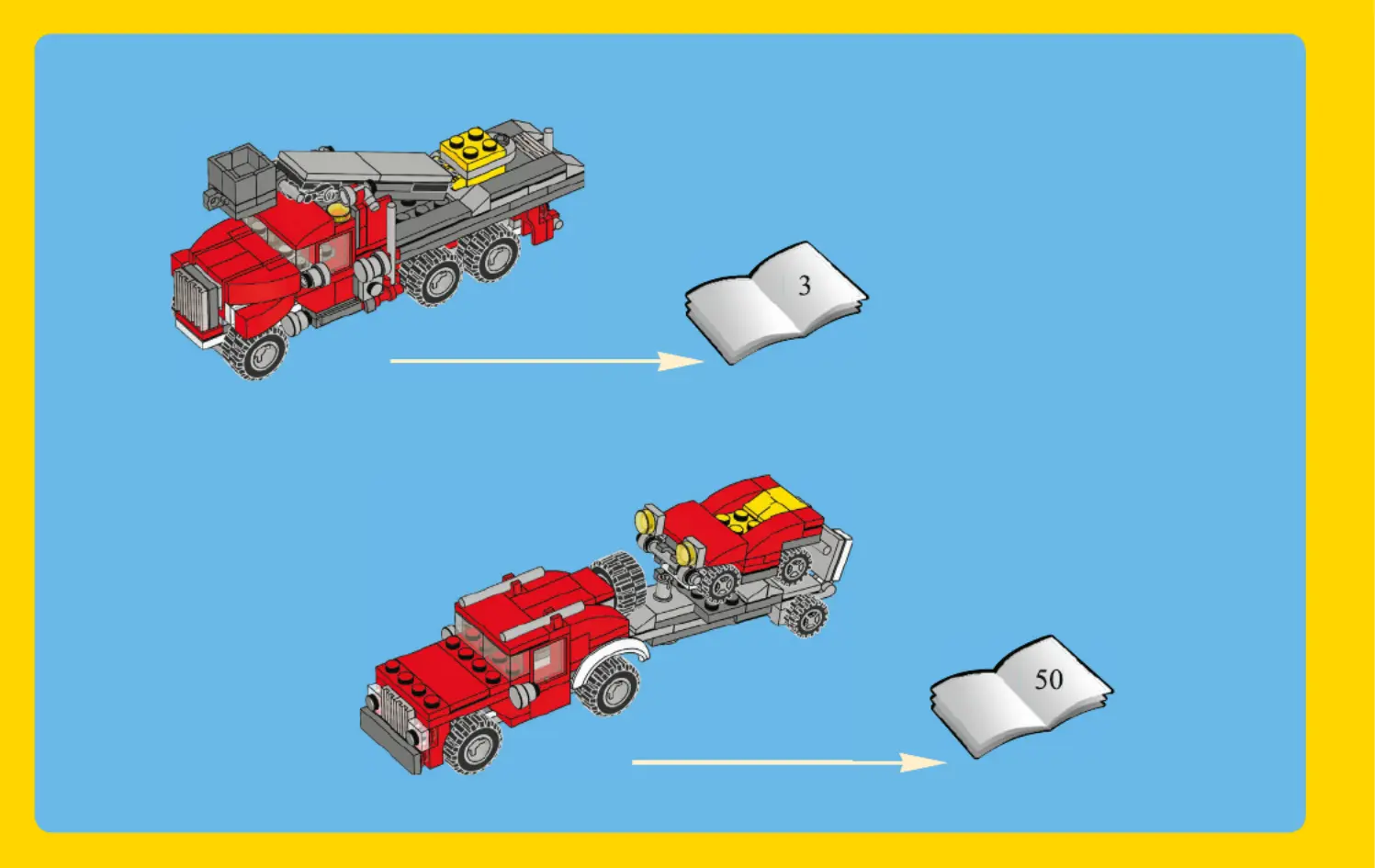 3

50