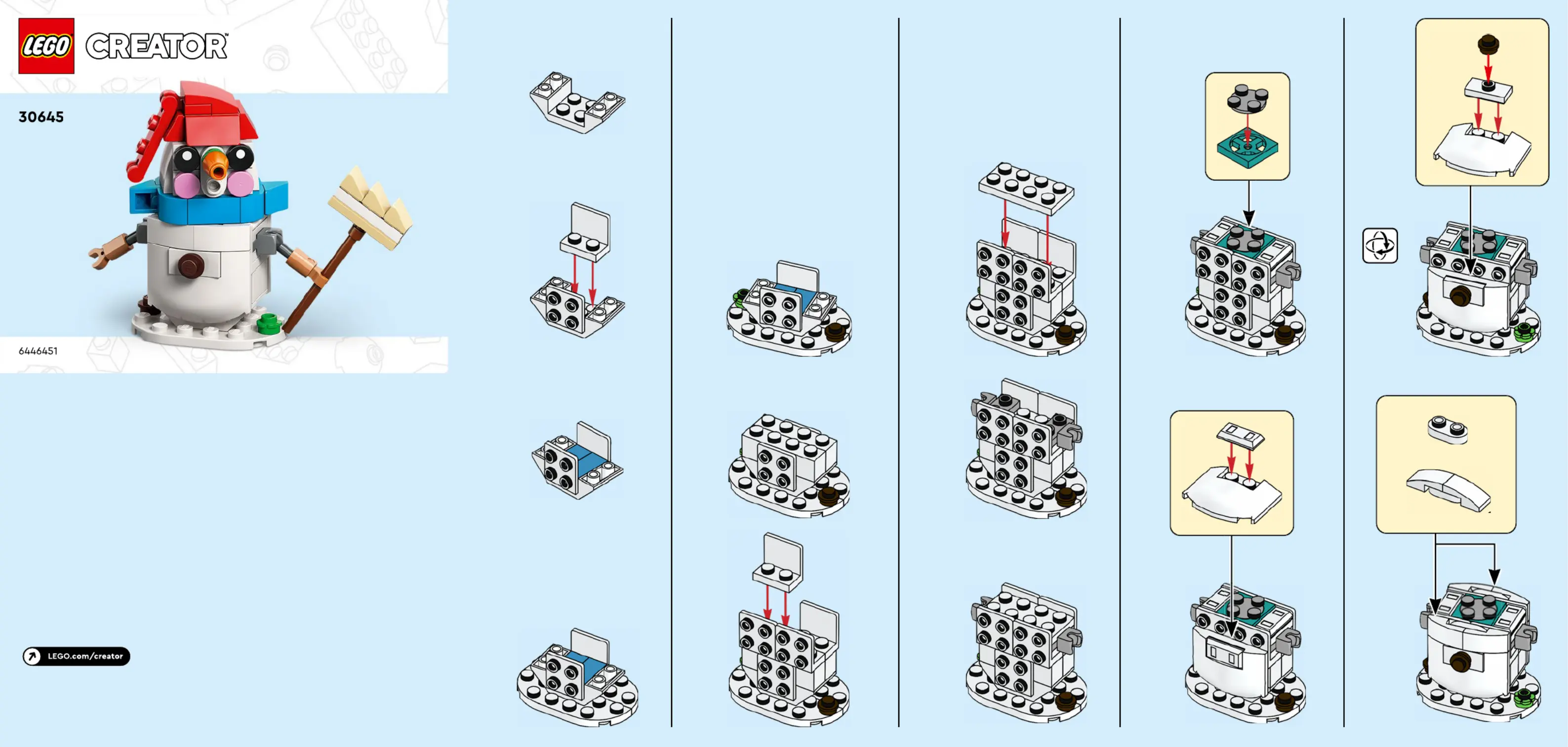 LEGO CREATOR

30645

6446451

LEGO.com/creator