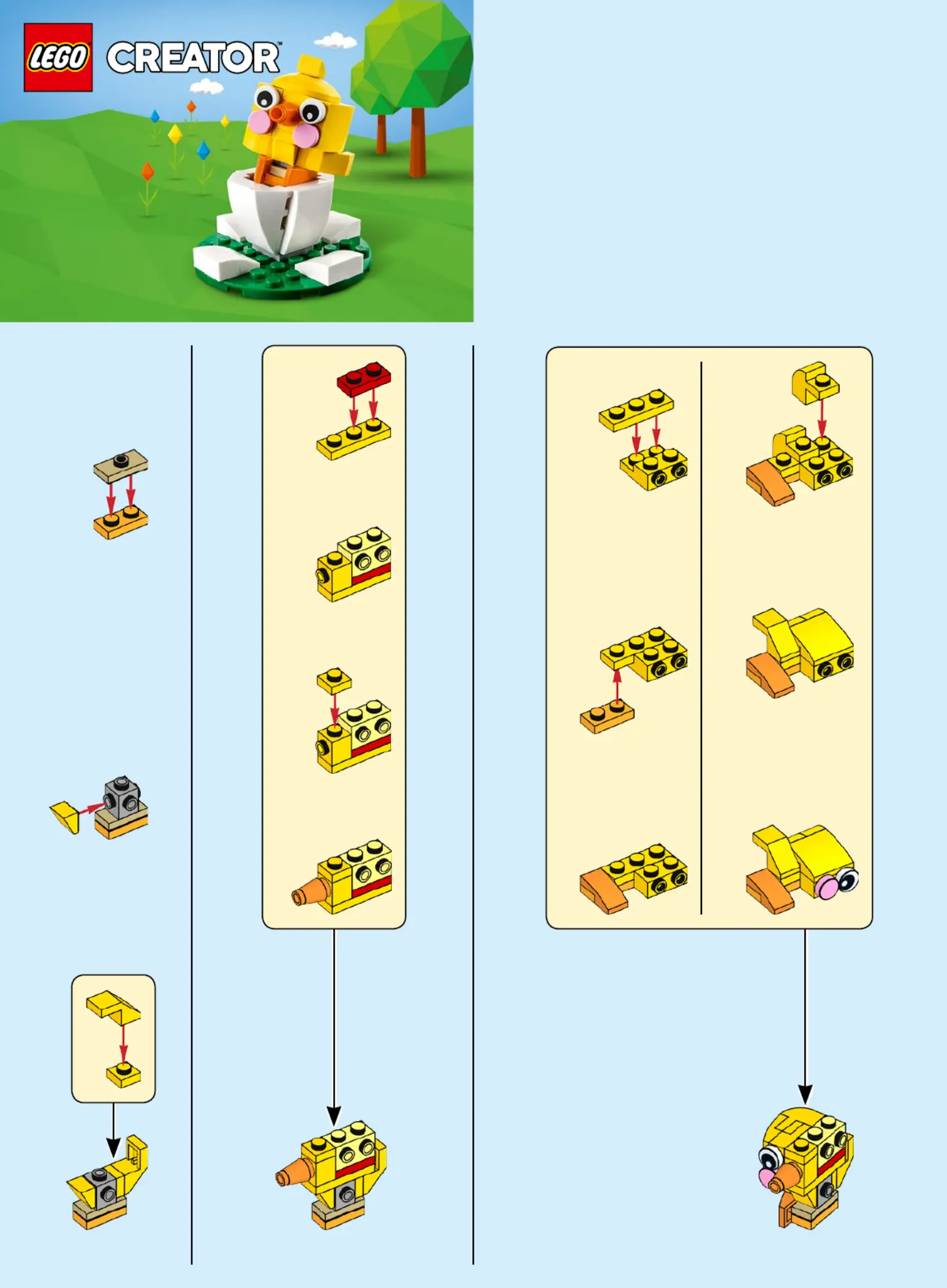 LEGO CREATOR™