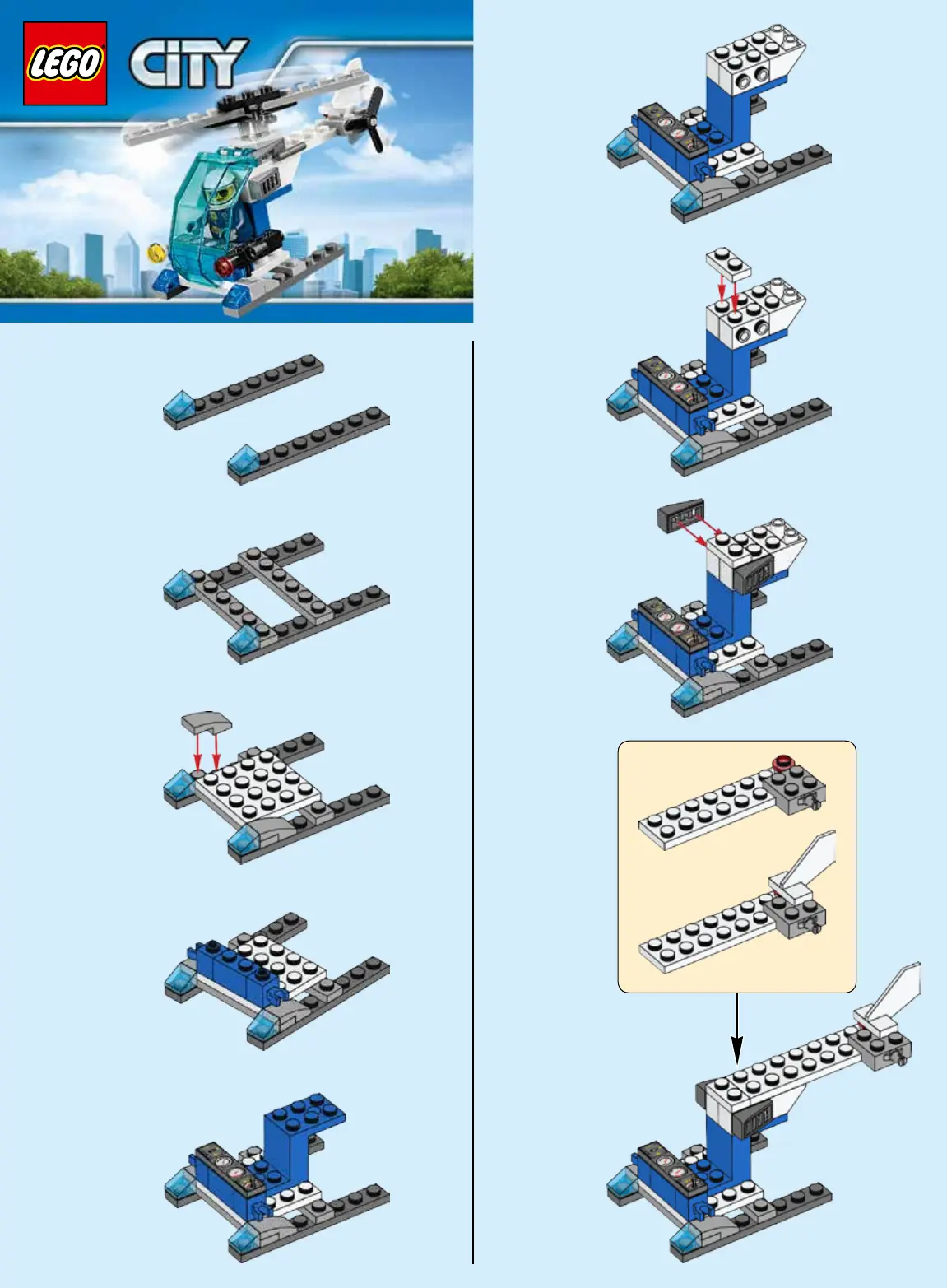 LEGO CITY