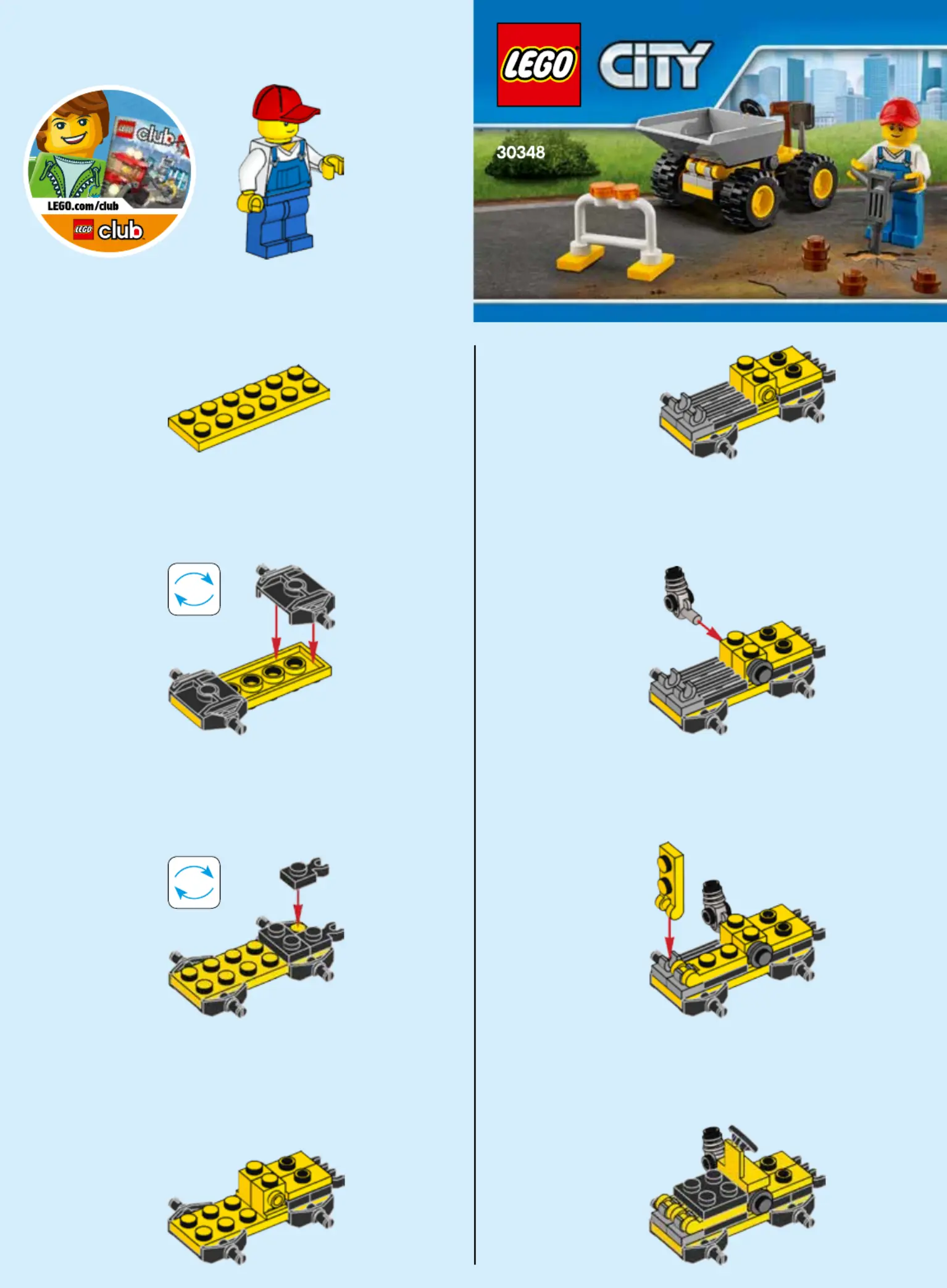 LEGO club
LEGO.com/club
LEGO club

LEGO CITY

30348