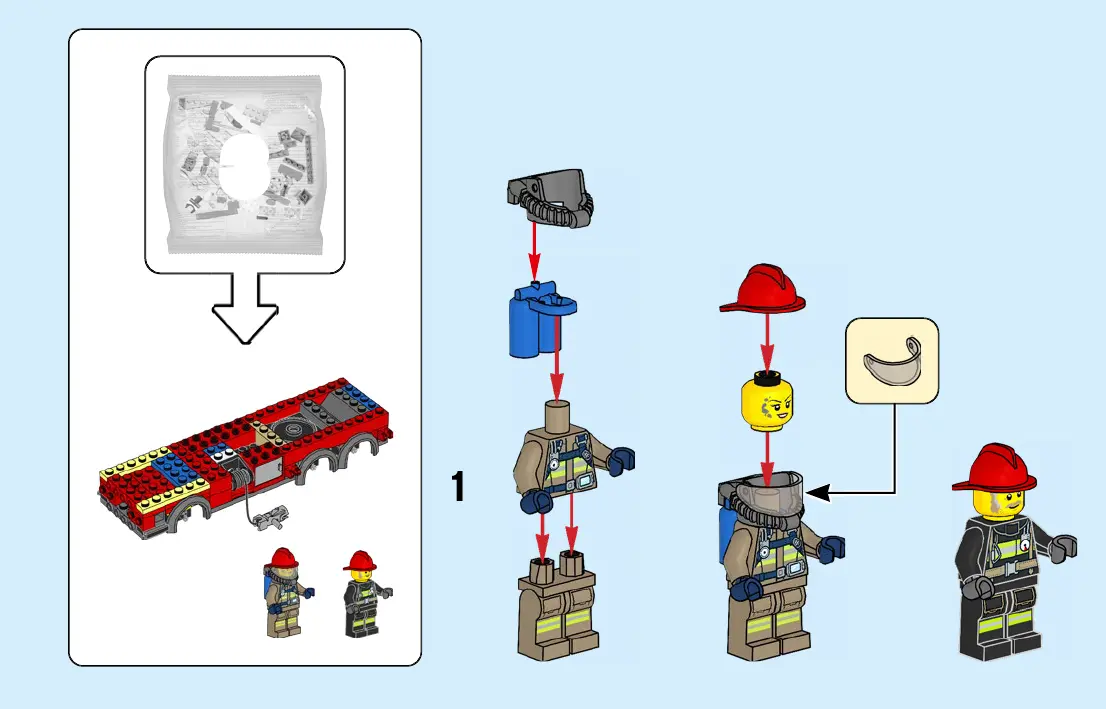 1