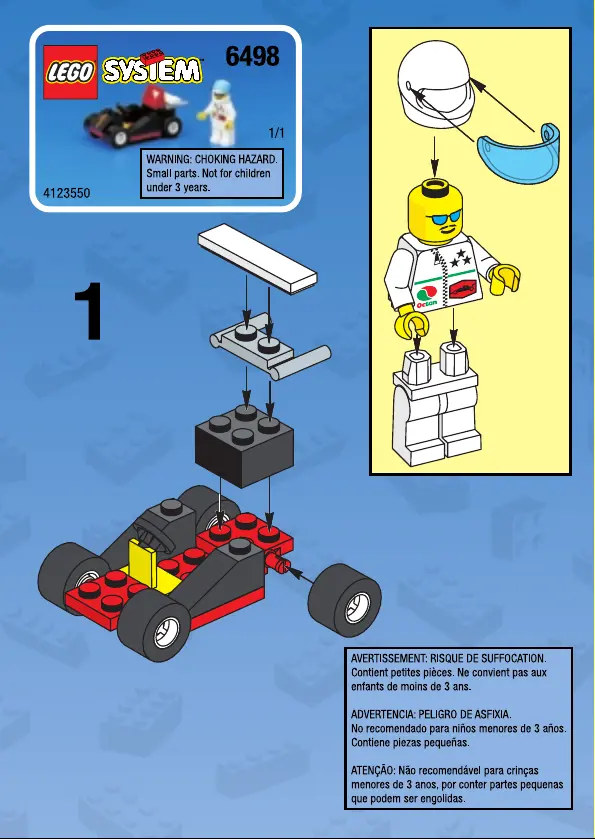 LEGO SYSTEM 6498

1/1

WARNING: CHOKING HAZARD. Small parts. Not for children under 3 years.

4123550

1

Octan

AVERTISSEMENT: RISQUE DE SUFFOCATION. Contient petites pièces. Ne convient pas aux enfants de moins de 3 ans.

ADVERTENCIA: PELIGRO DE ASFIXIA. No recomendado para niños menores de 3 años. Contiene piezas pequeñas.

ATENÇÃO: Não recomendável para crinças menores de 3 anos, por conter partes pequenas que podem ser engolidas.