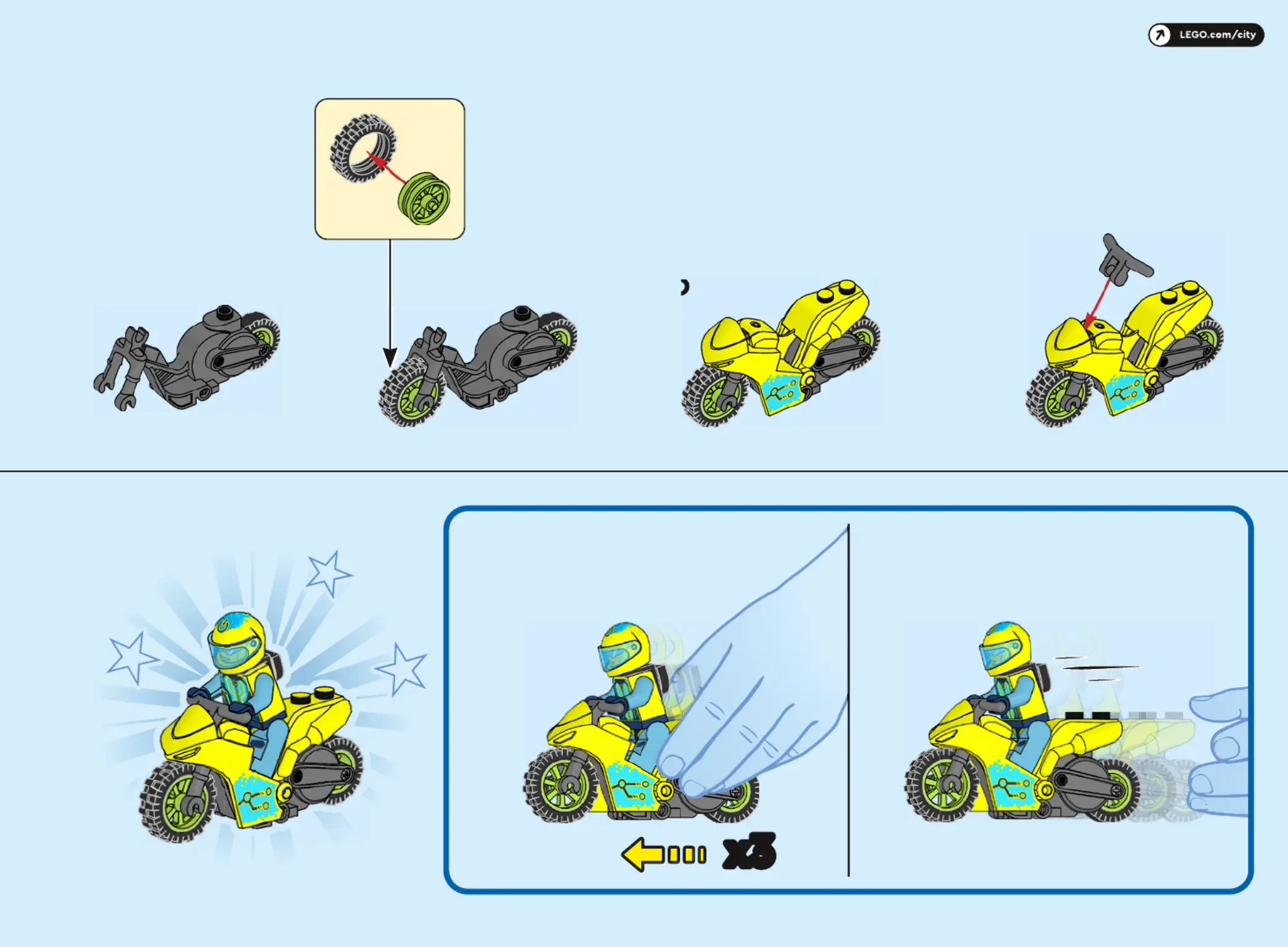 LEGO.com/city

x3