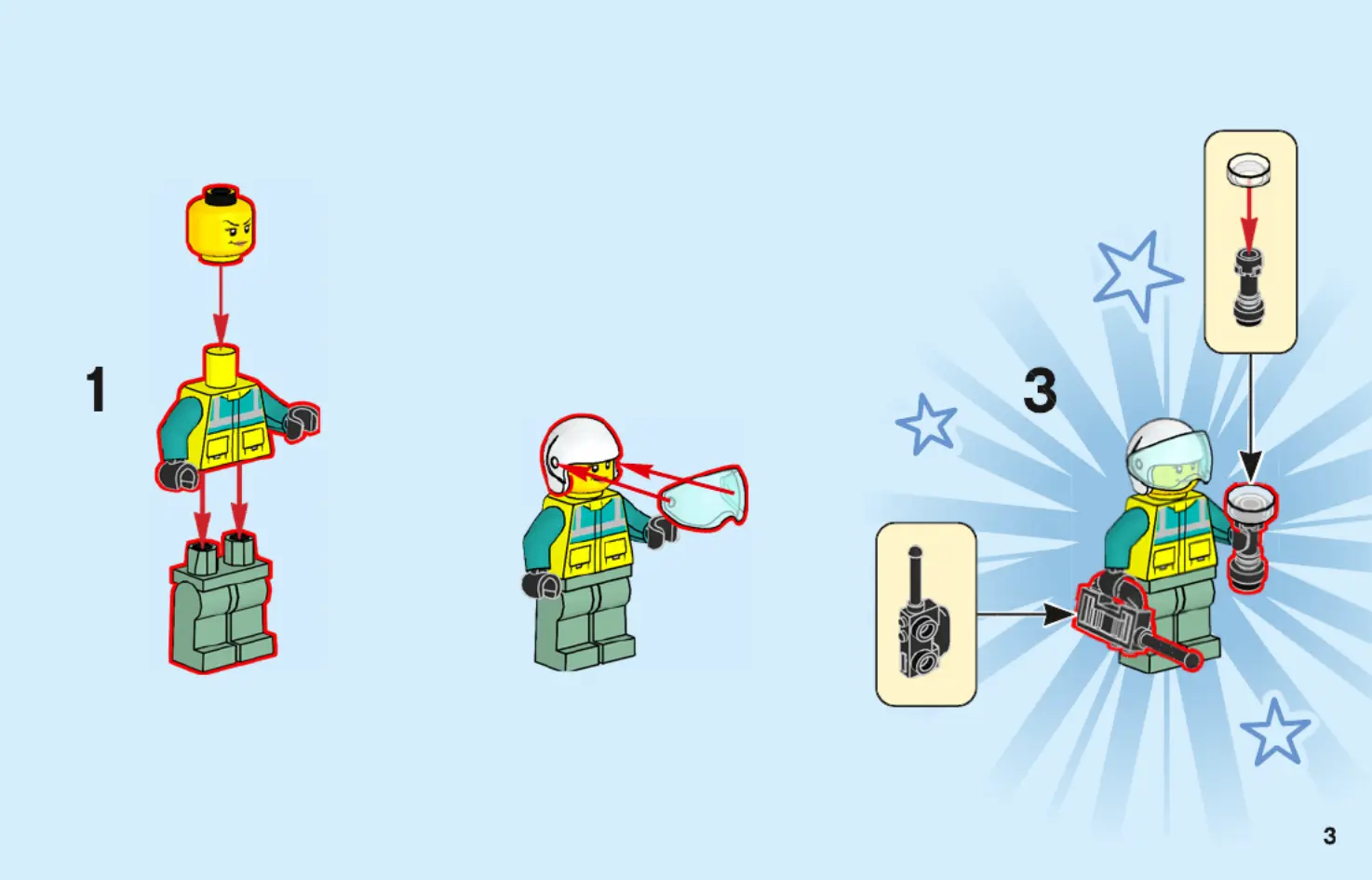 1

3

3