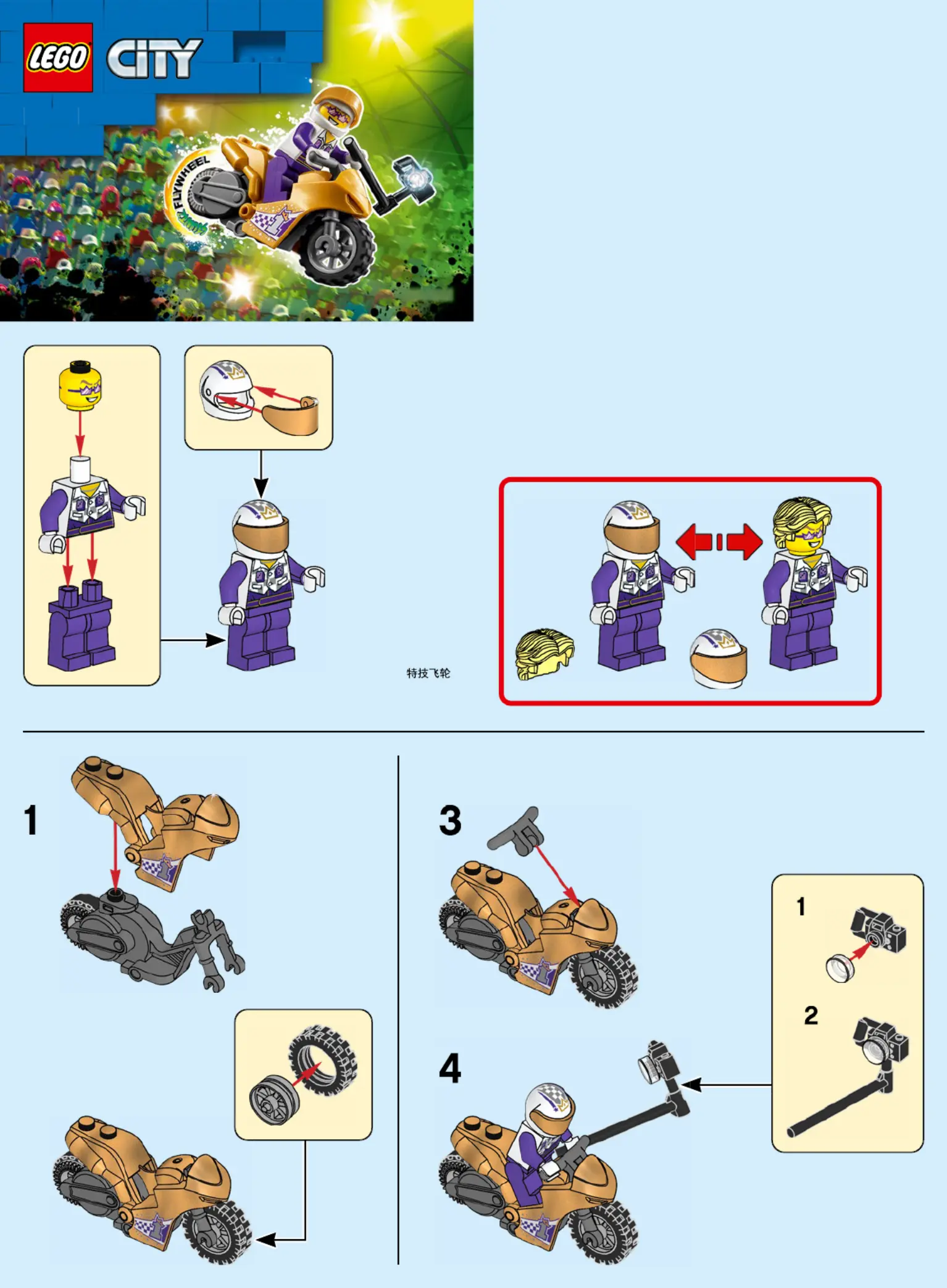 LEGO CITY

FLYWHEEL

特技飞轮

1

3

1

2

4