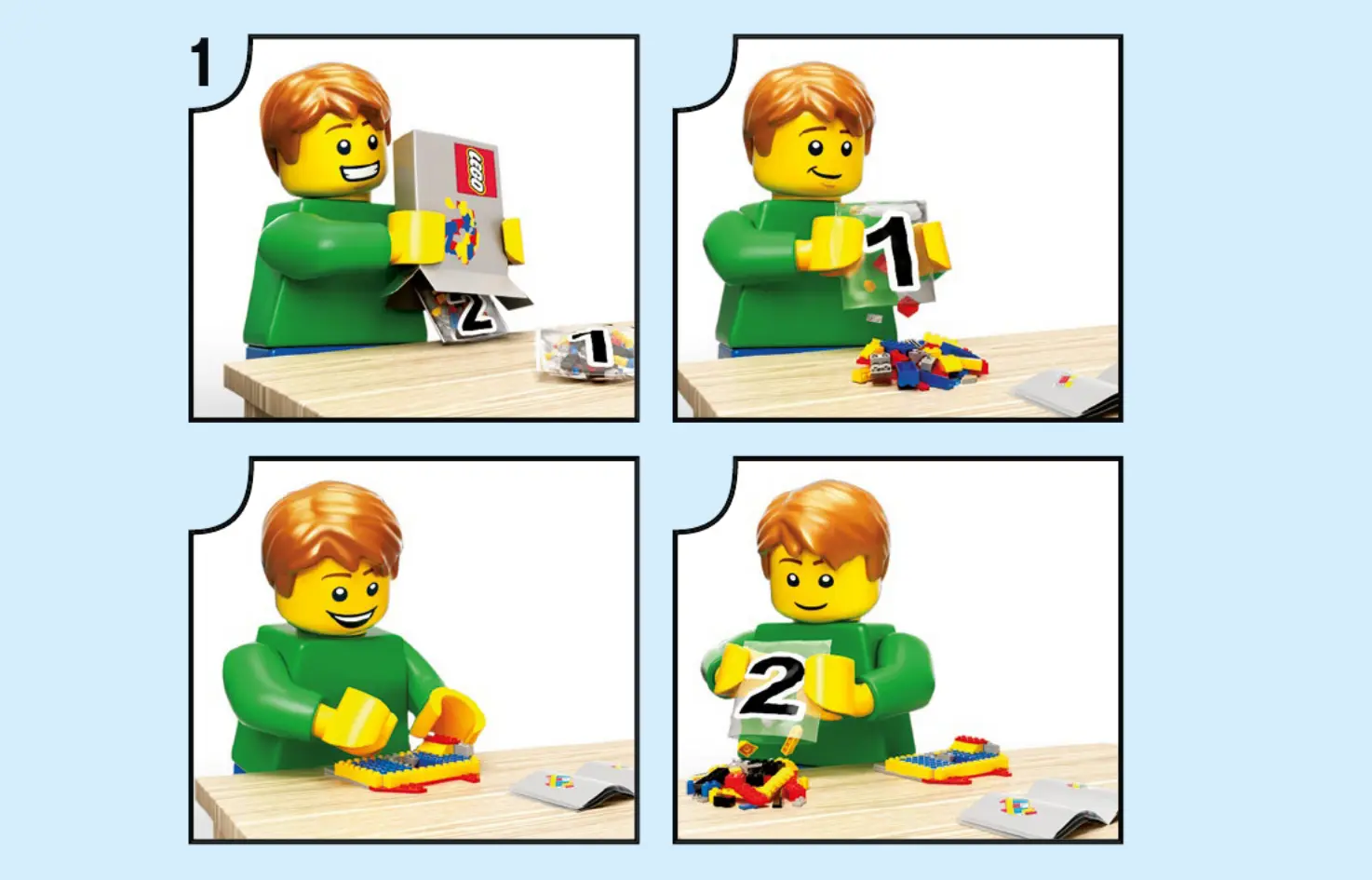 1

LEGO

2

1

1

2