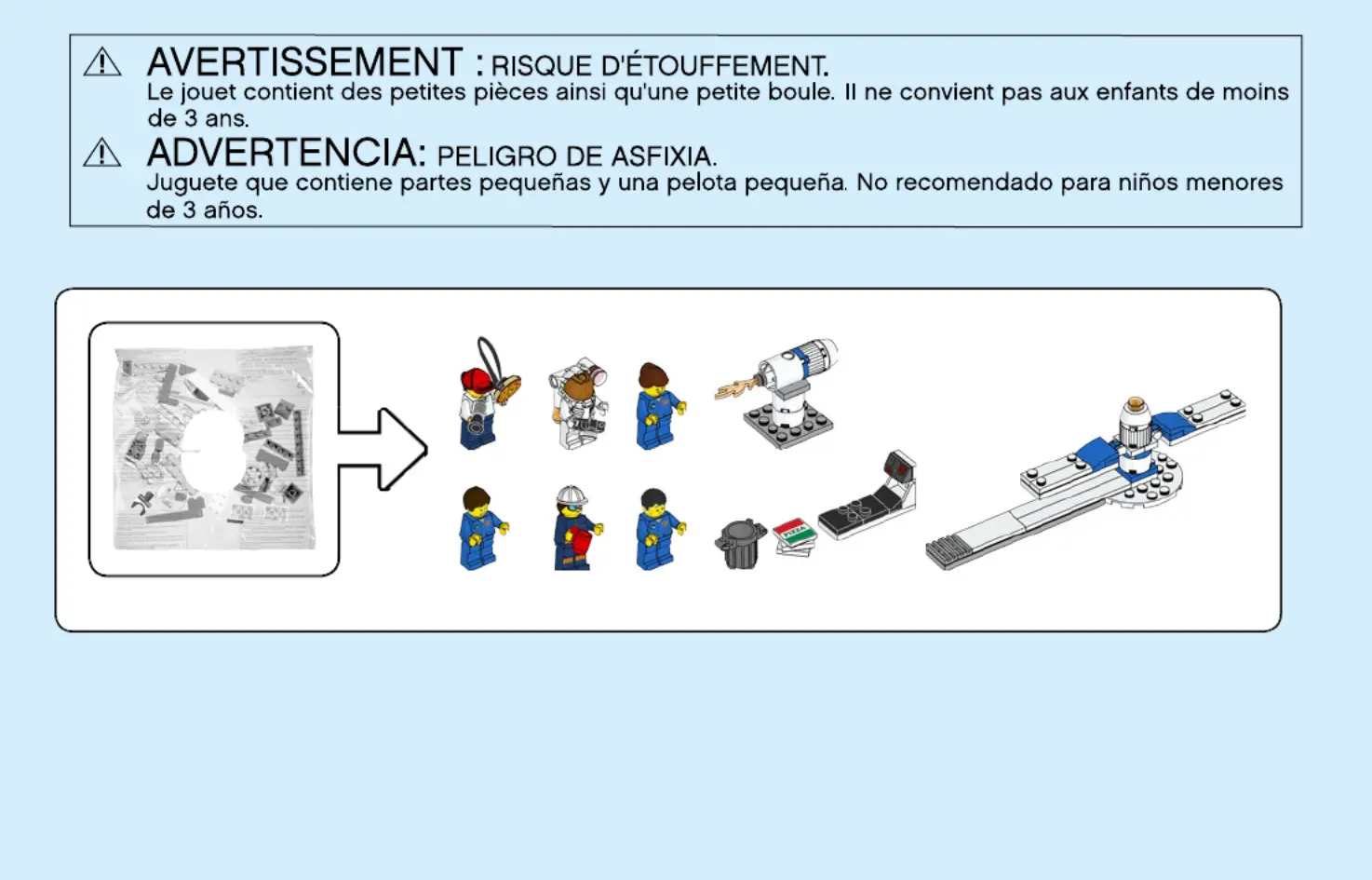 AVERTISSEMENT : RISQUE D'ÉTOUFFEMENT.
Le jouet contient des petites pièces ainsi qu'une petite boule. Il ne convient pas aux enfants de moins de 3 ans.

ADVERTENCIA: PELIGRO DE ASFIXIA.
Juguete que contiene partes pequeñas y una pelota pequeña. No recomendado para niños menores de 3 años.

PIZZA