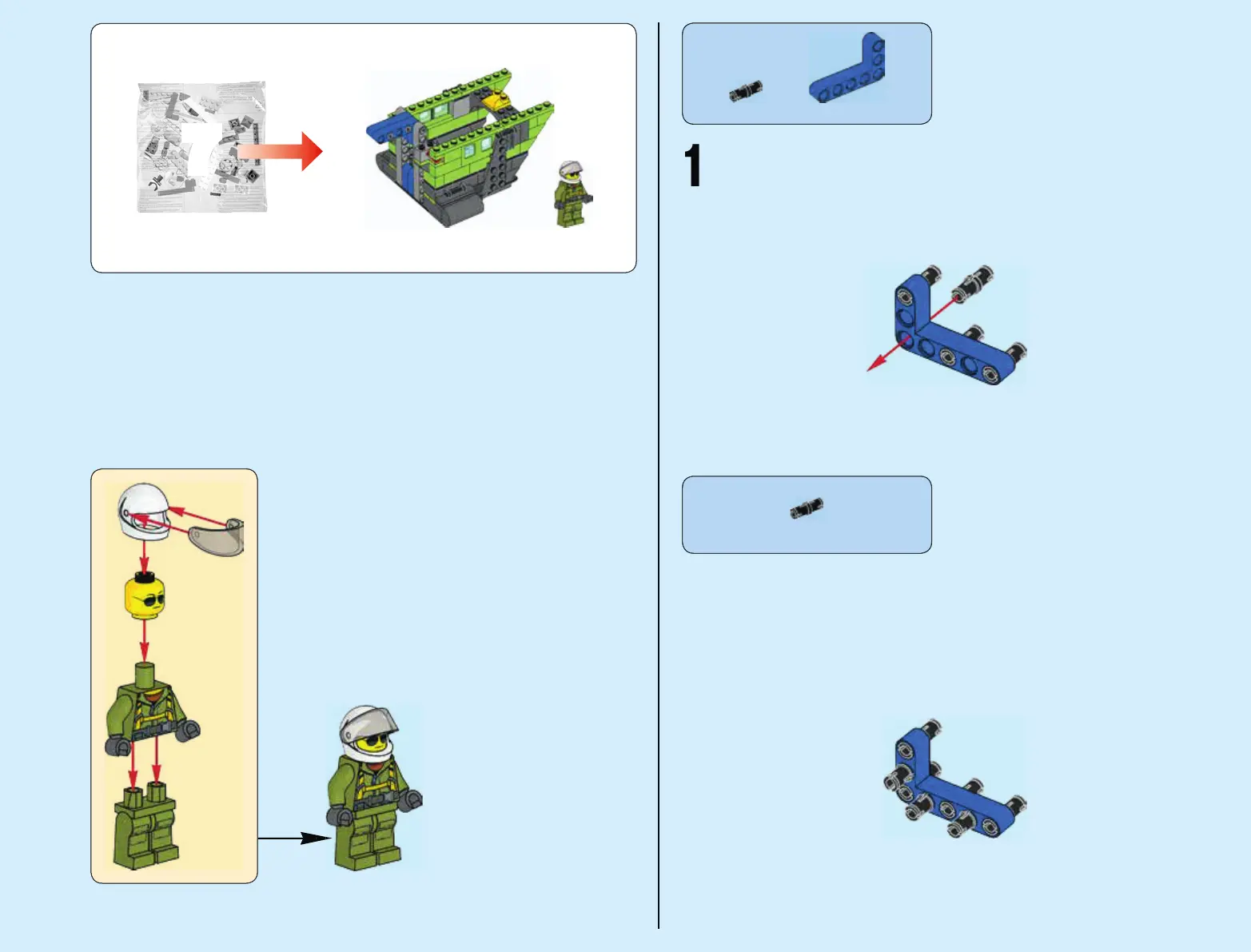 1