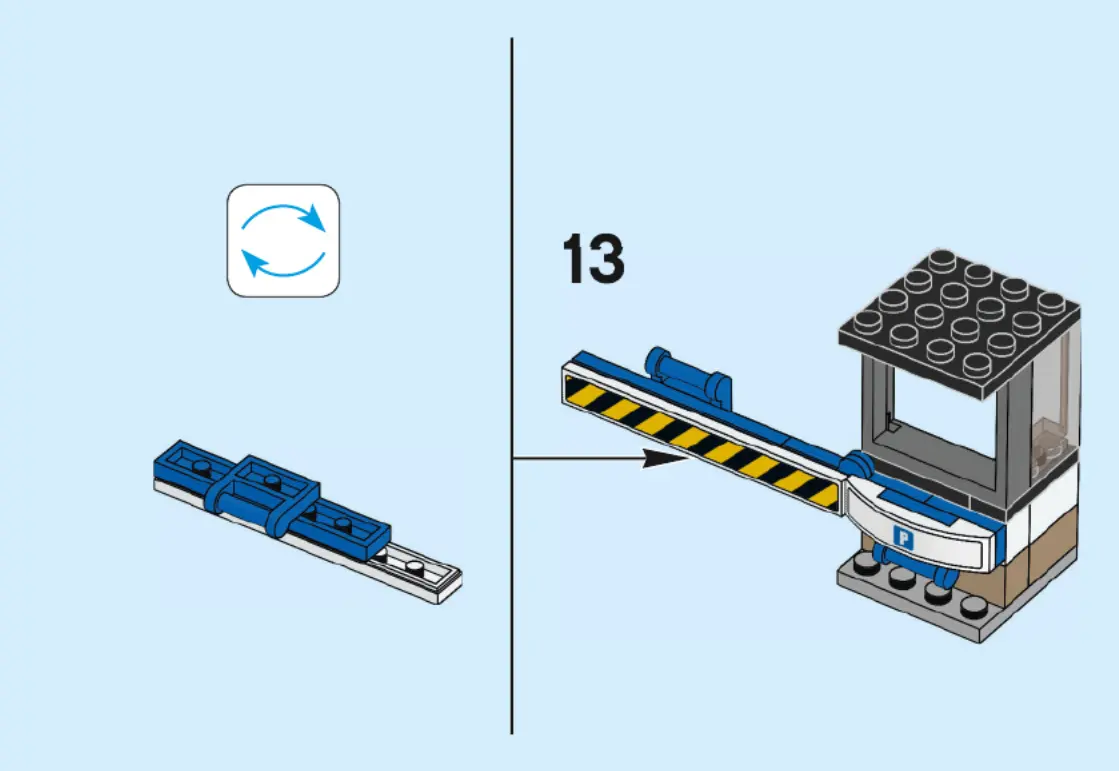 13

P