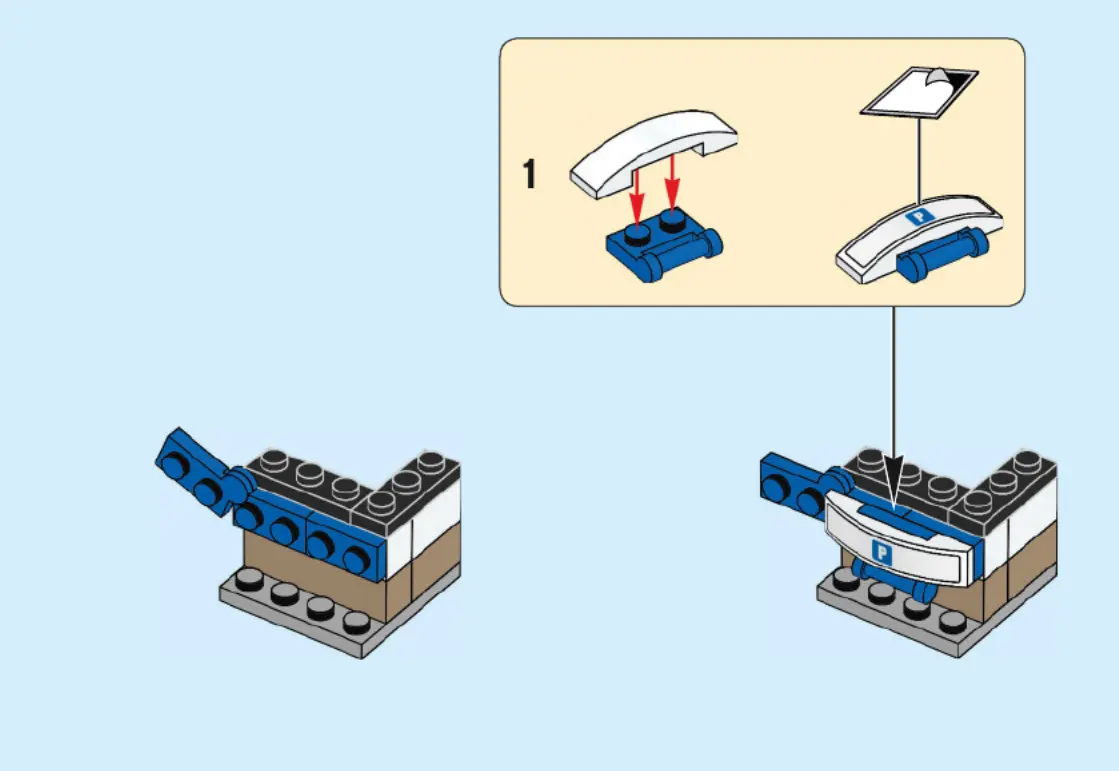 1

P

P