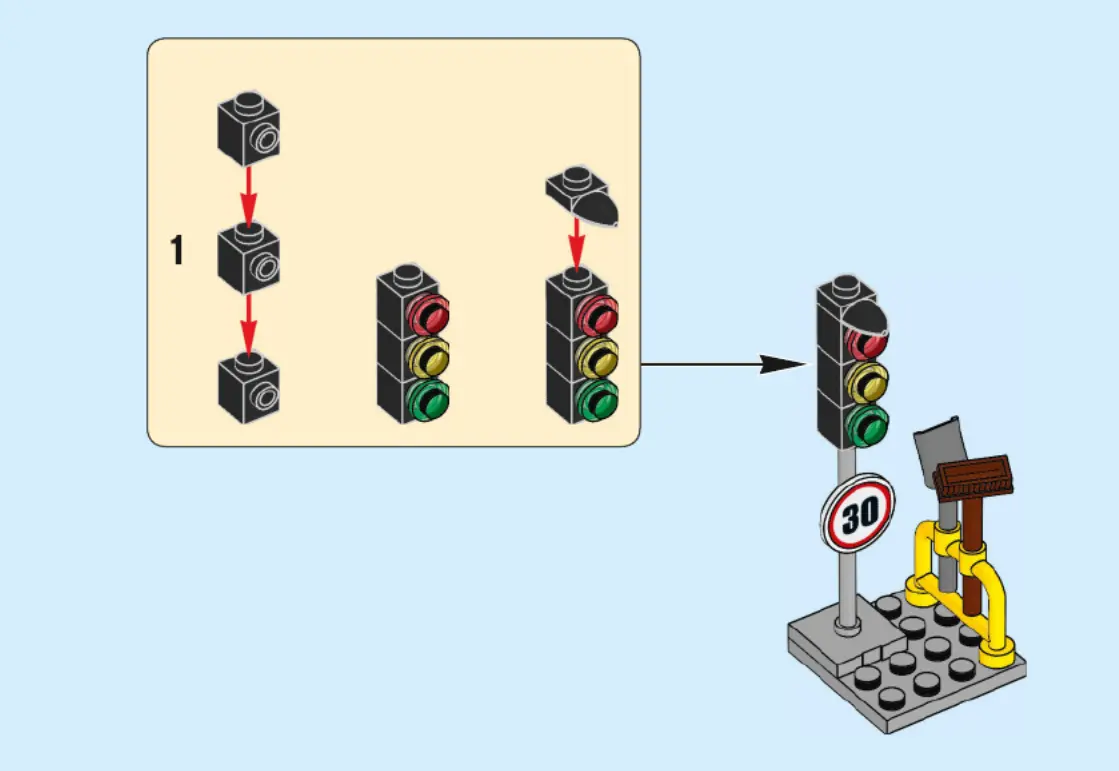 1

30