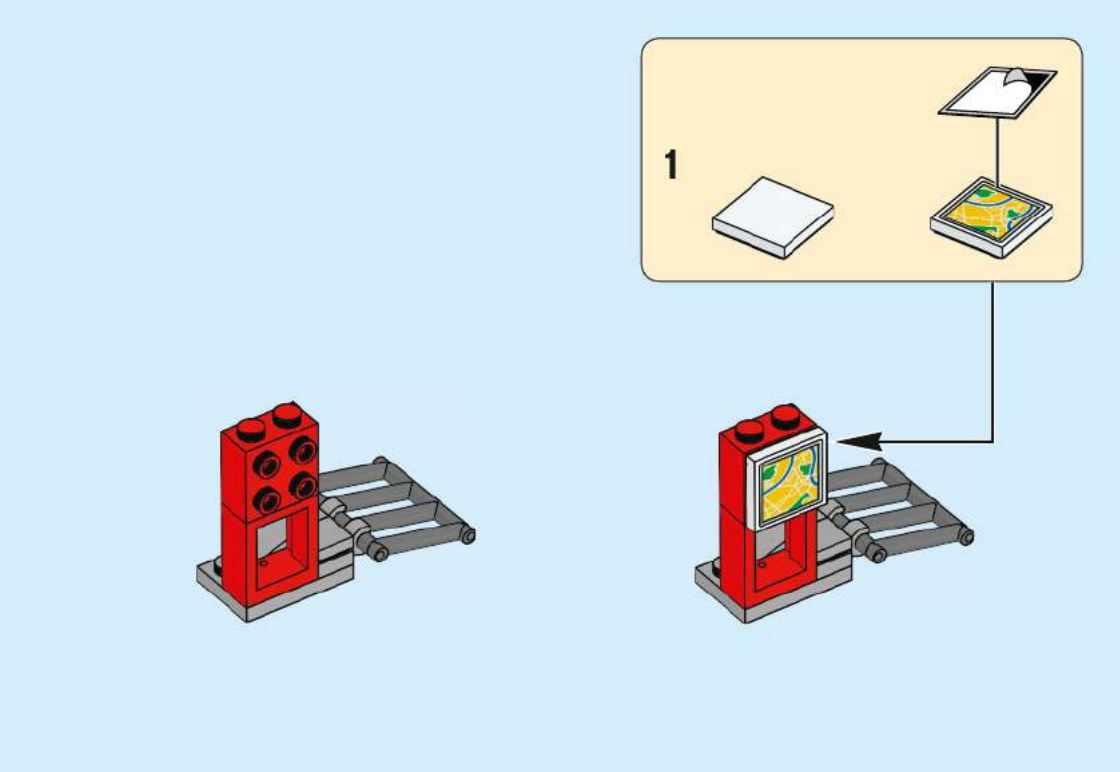 1