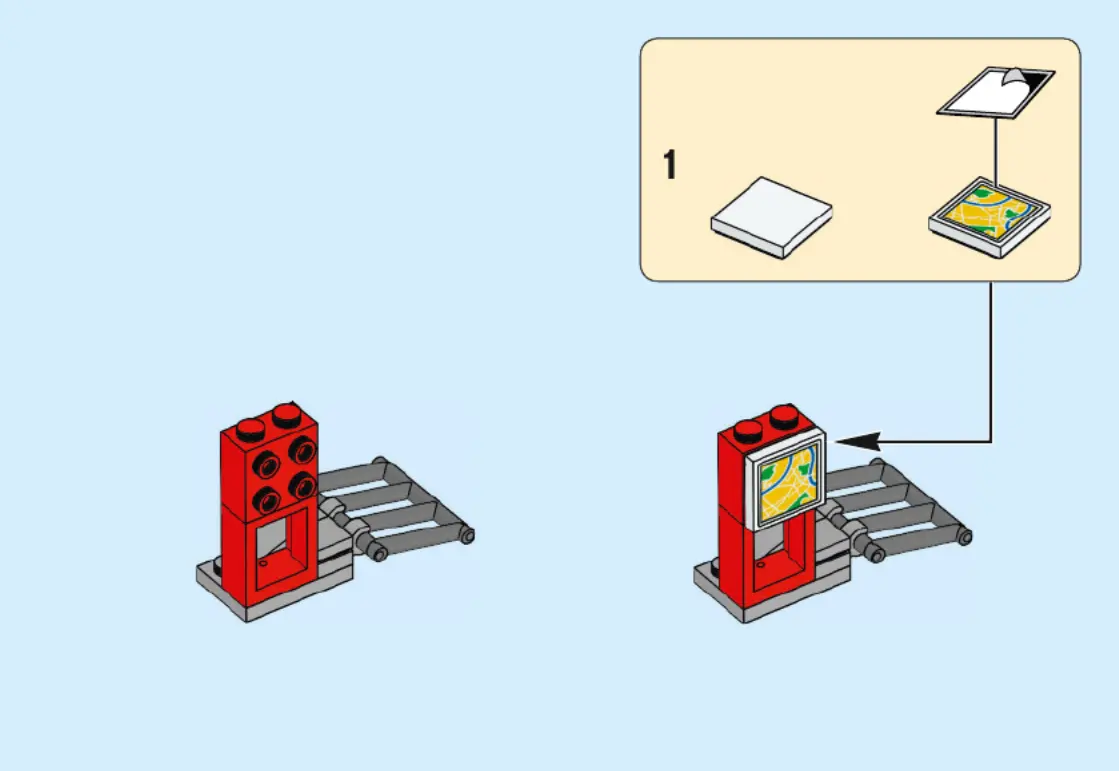 1