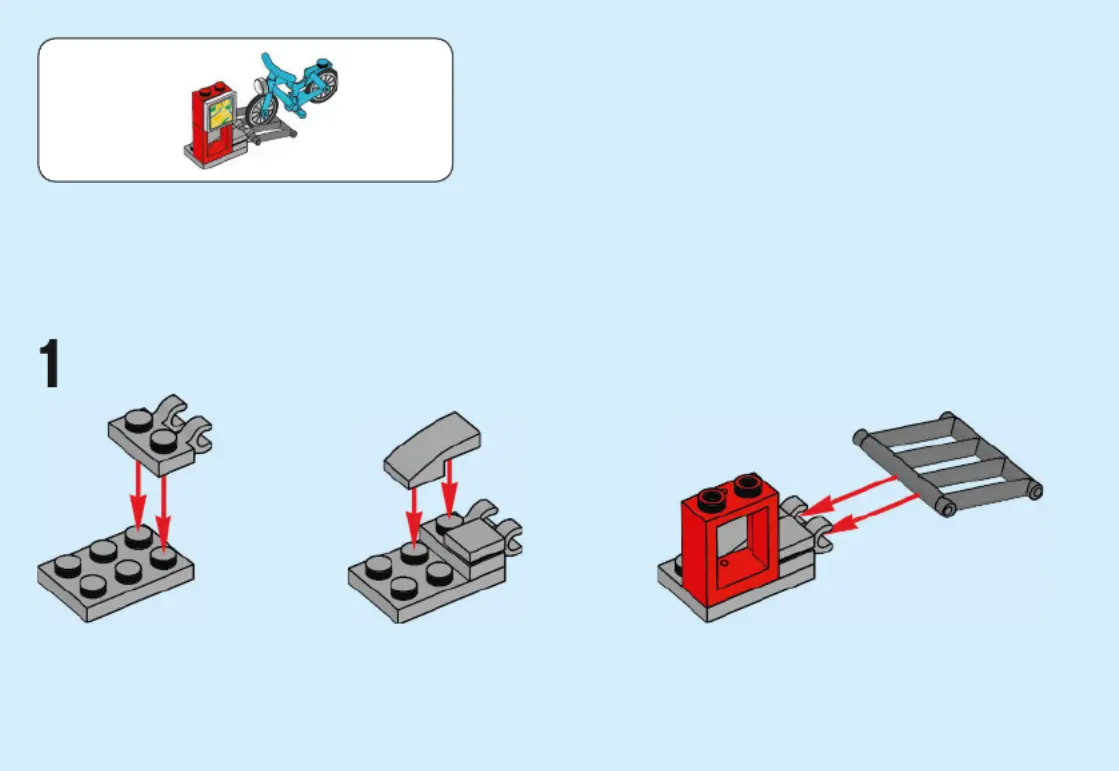 1