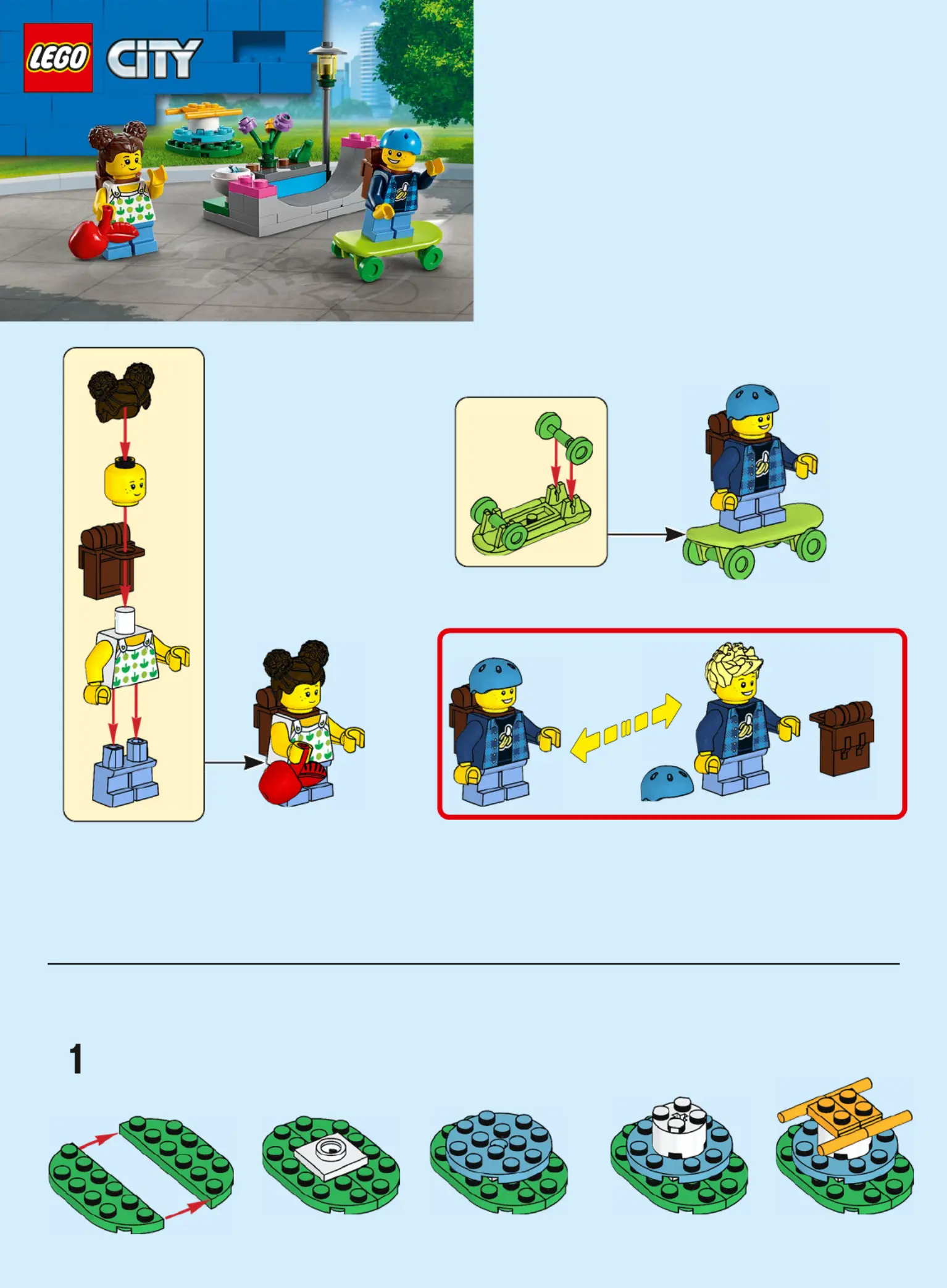 LEGO CITY

1