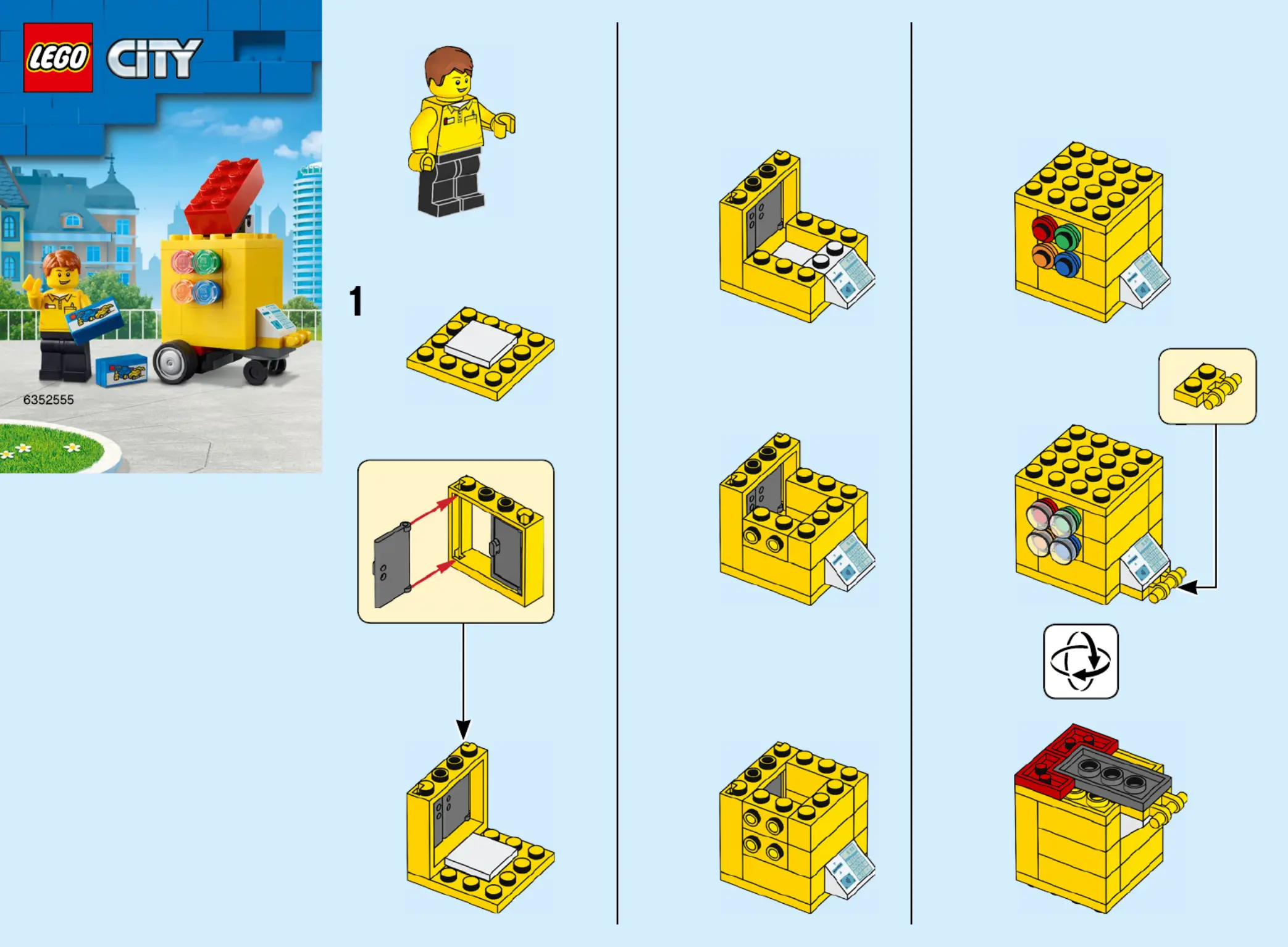 LEGO CITY

6352555

1