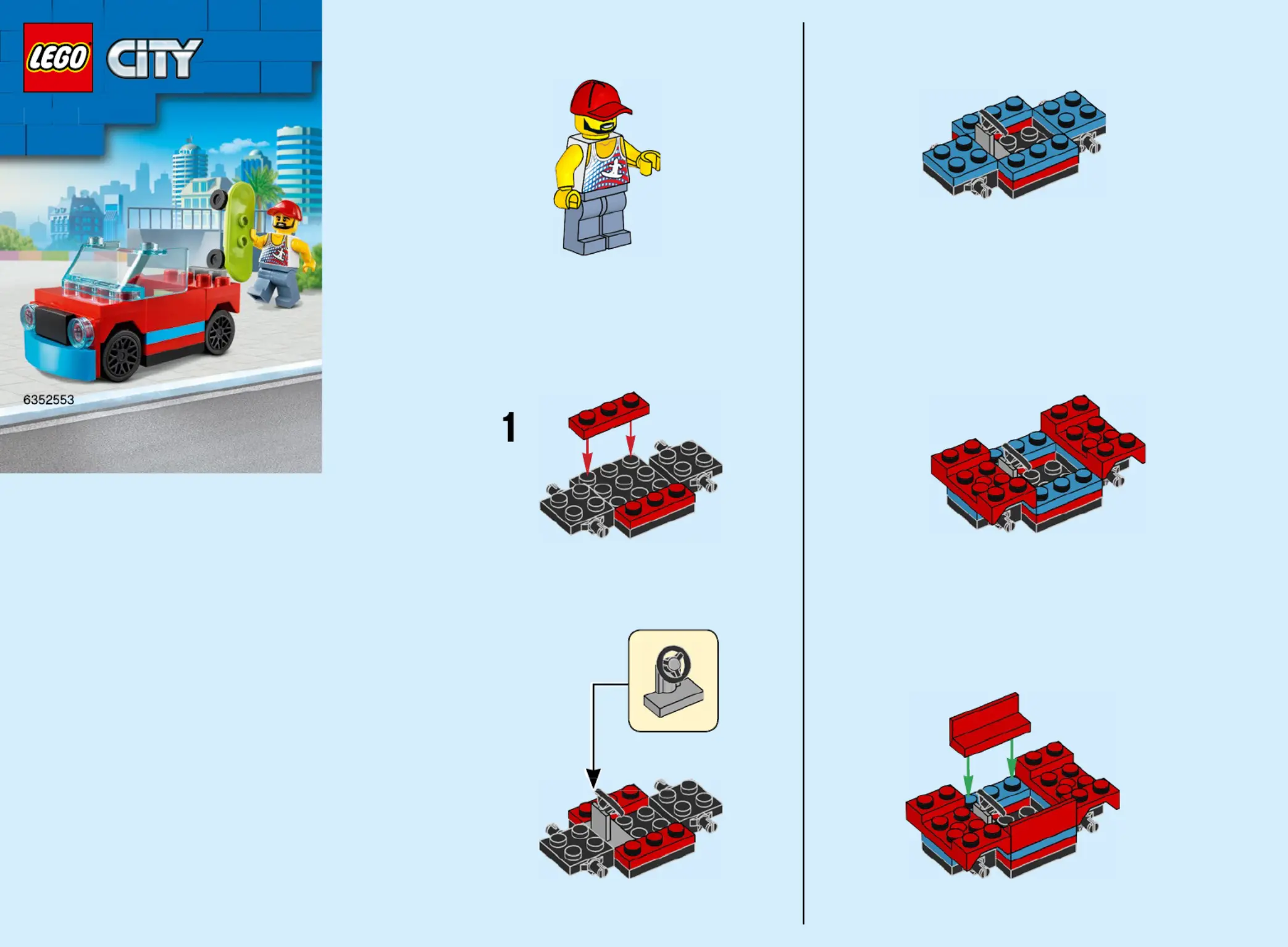 LEGO CITY

6352553

1