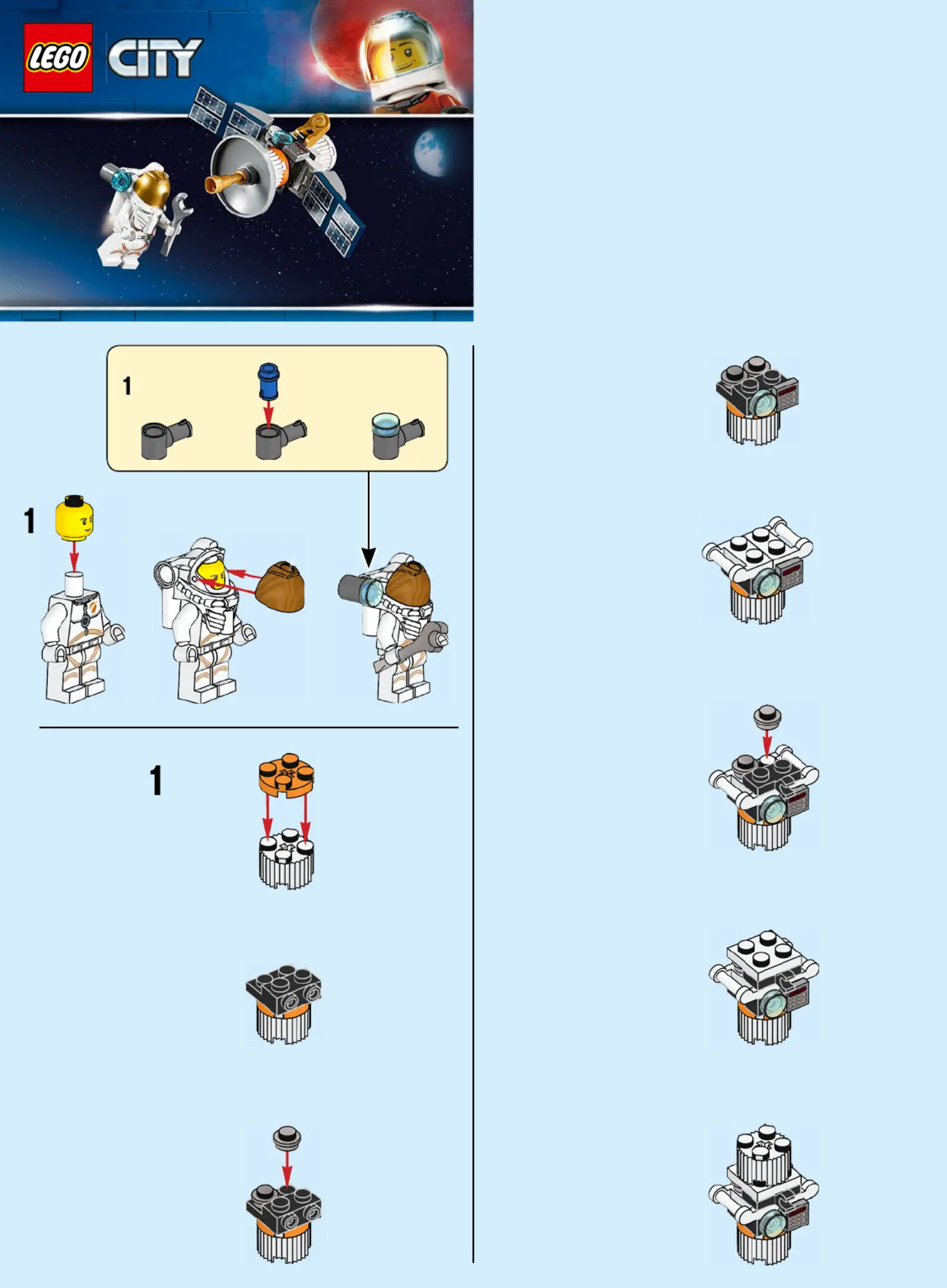 LEGO CITY

1

1

1