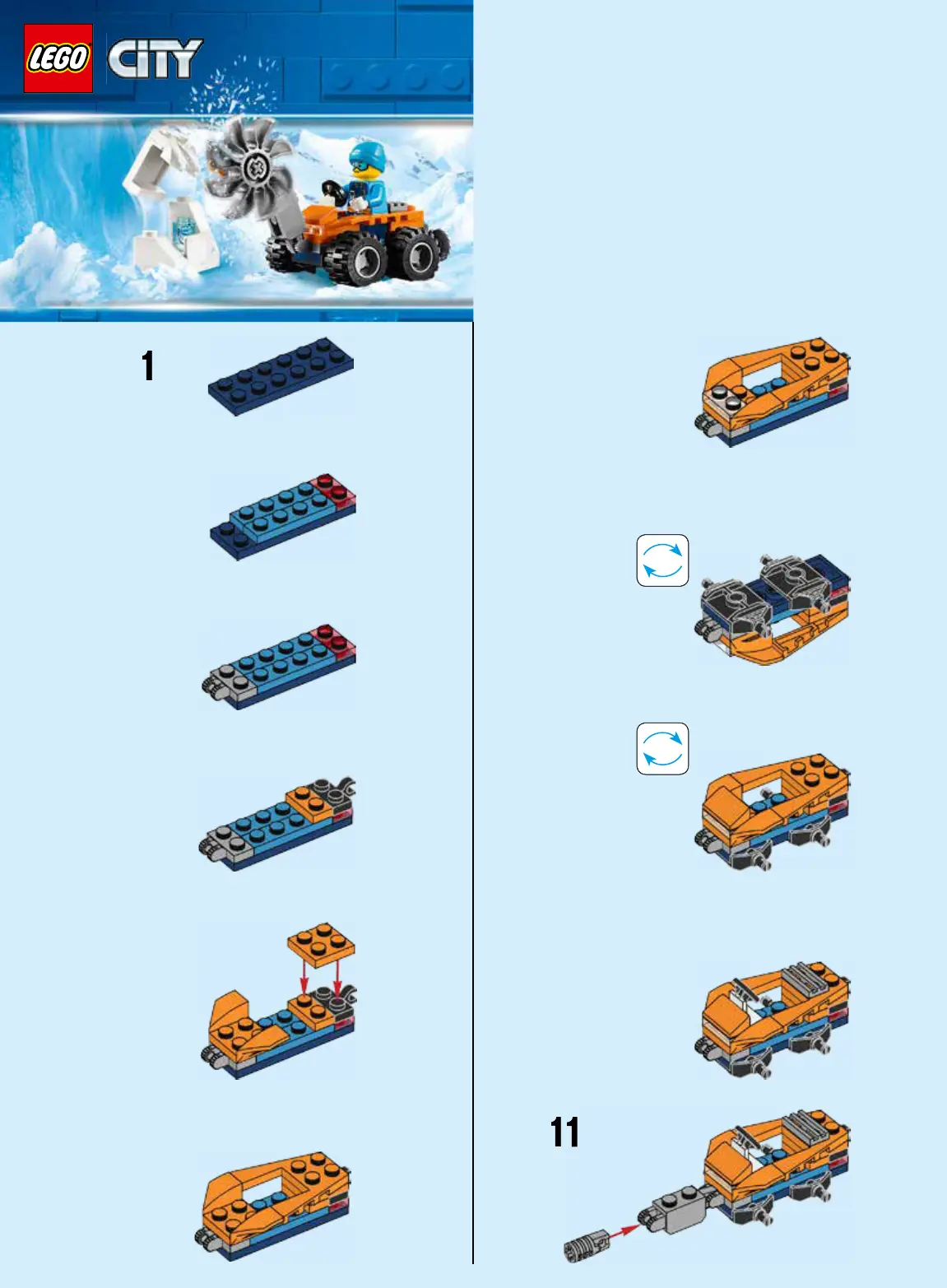 LEGO CITY

1

11