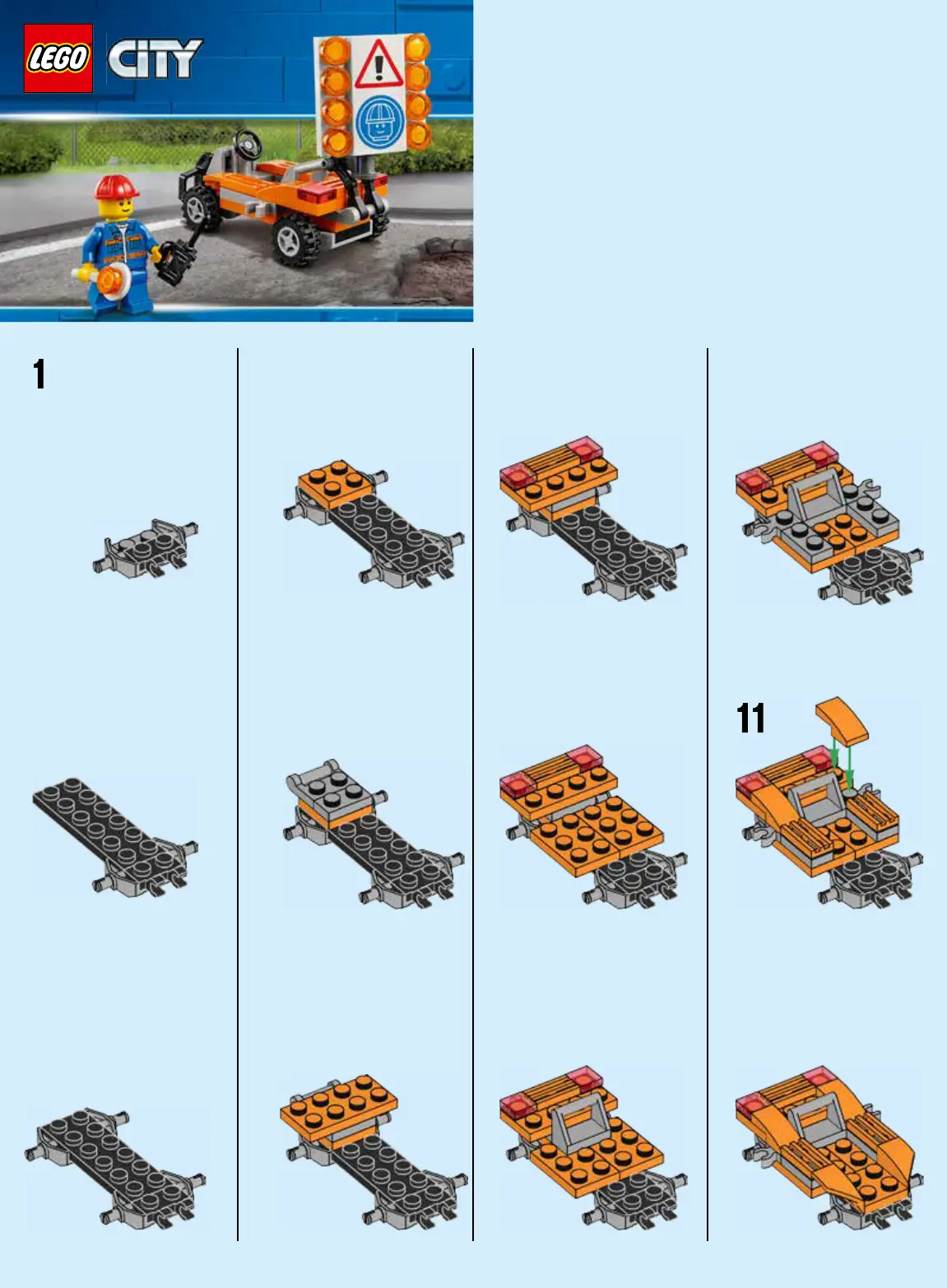 LEGO CITY

1

11