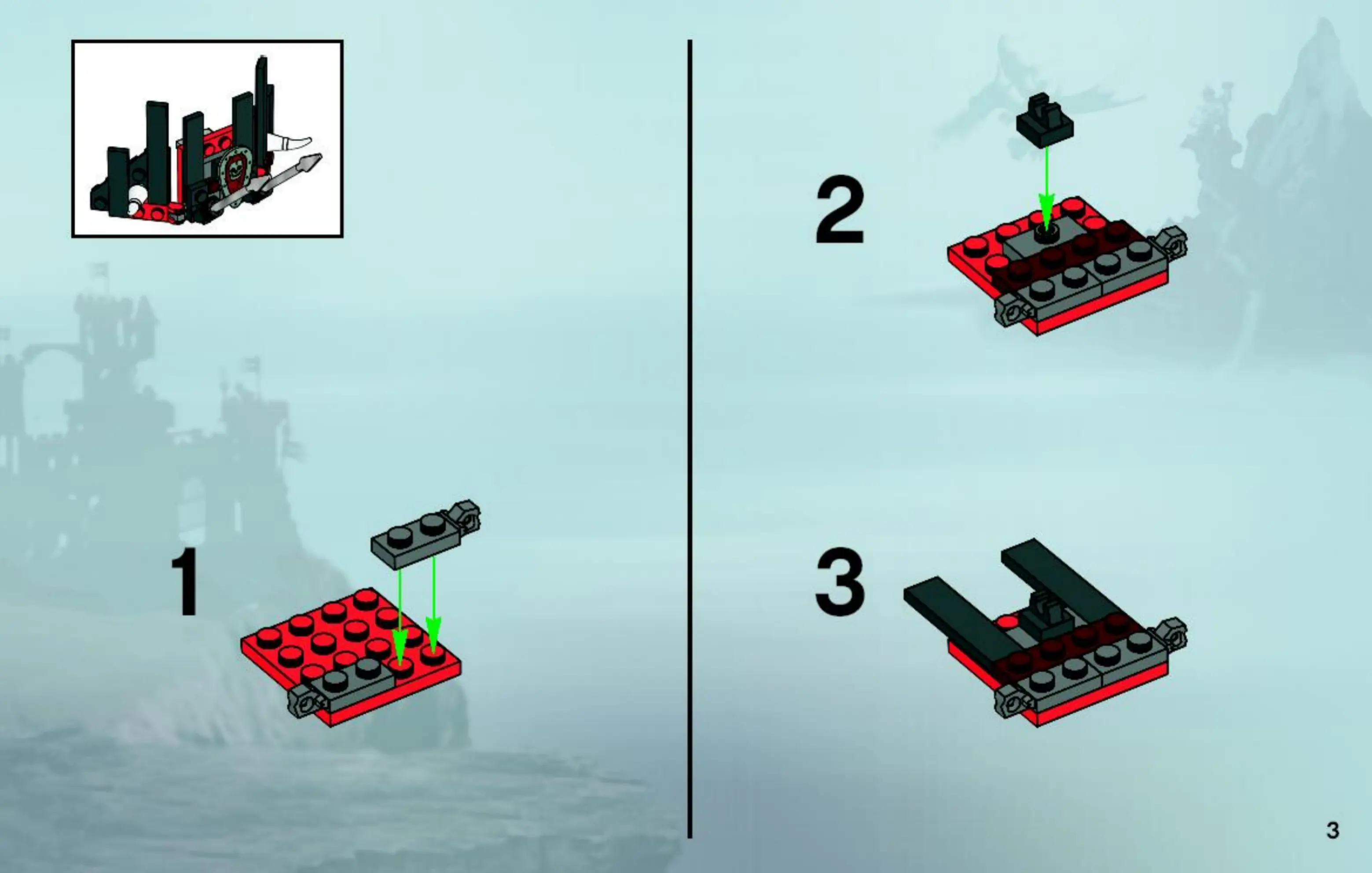 1

2

3

3