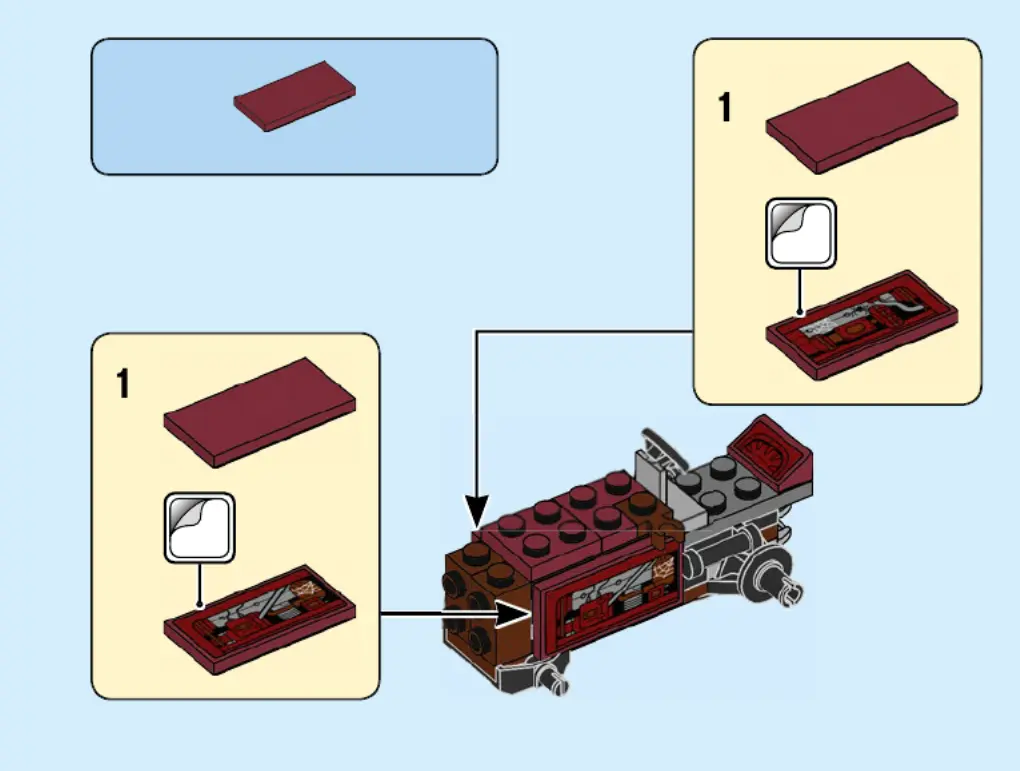 1

1