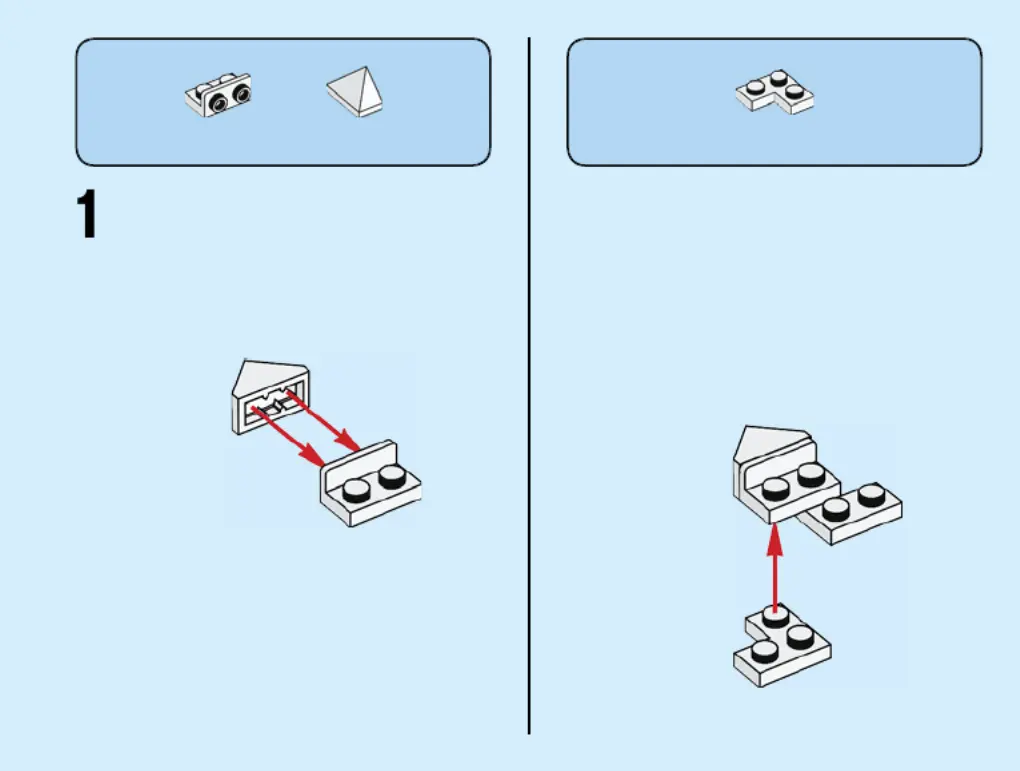 1