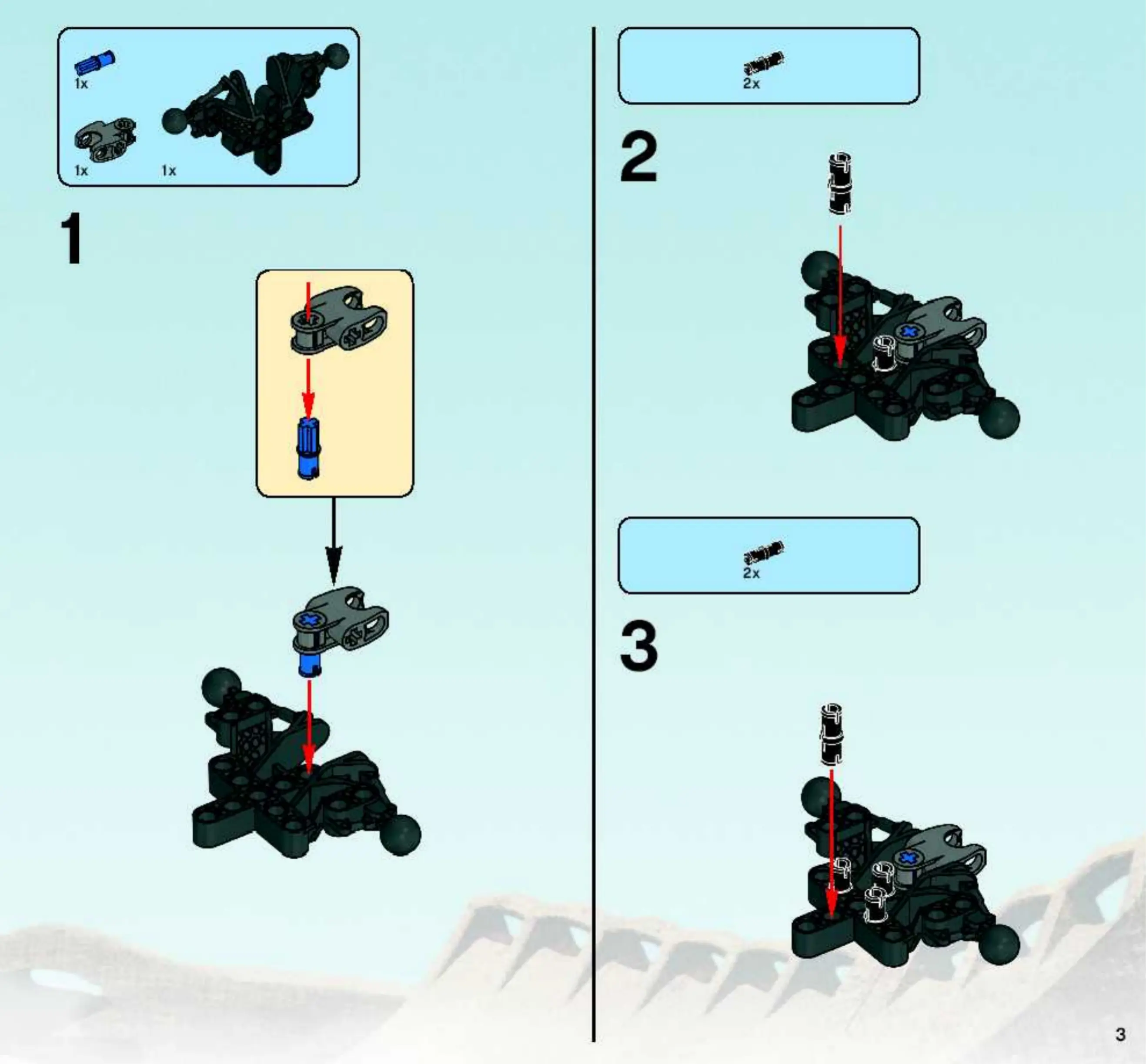 1x

1x 1x

1

2x

2

2x

3

3