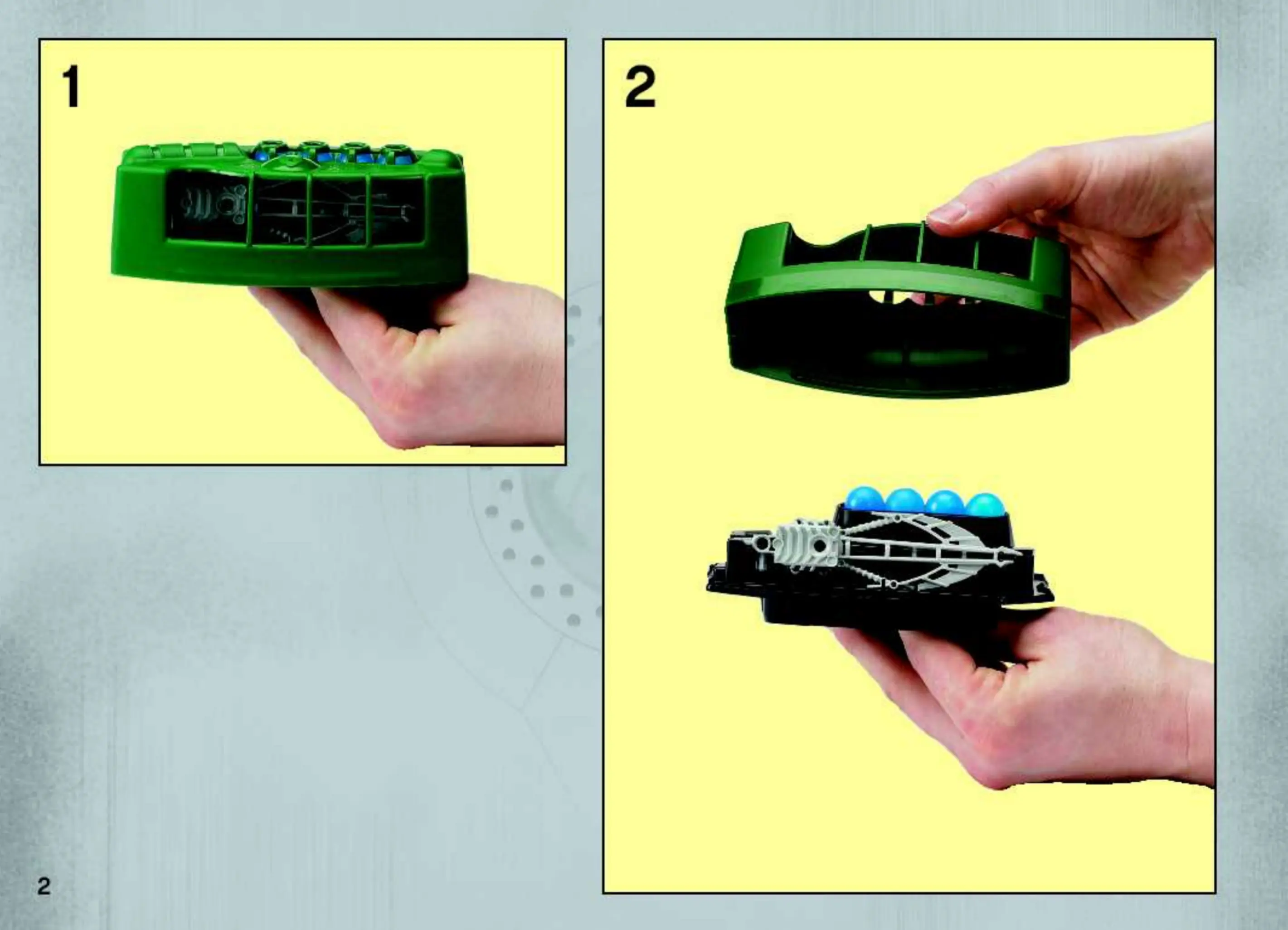 1

2

2