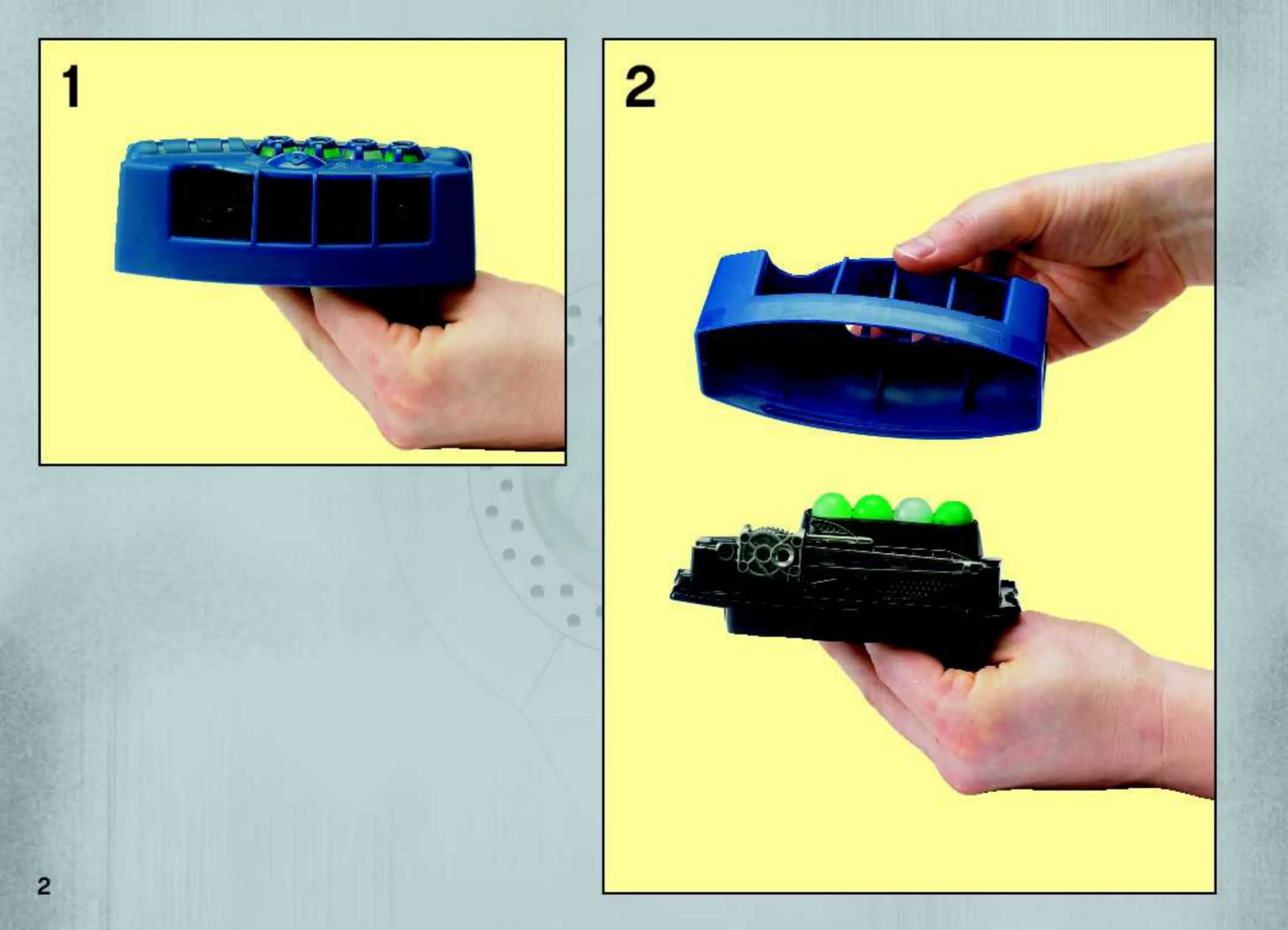 1

2

2