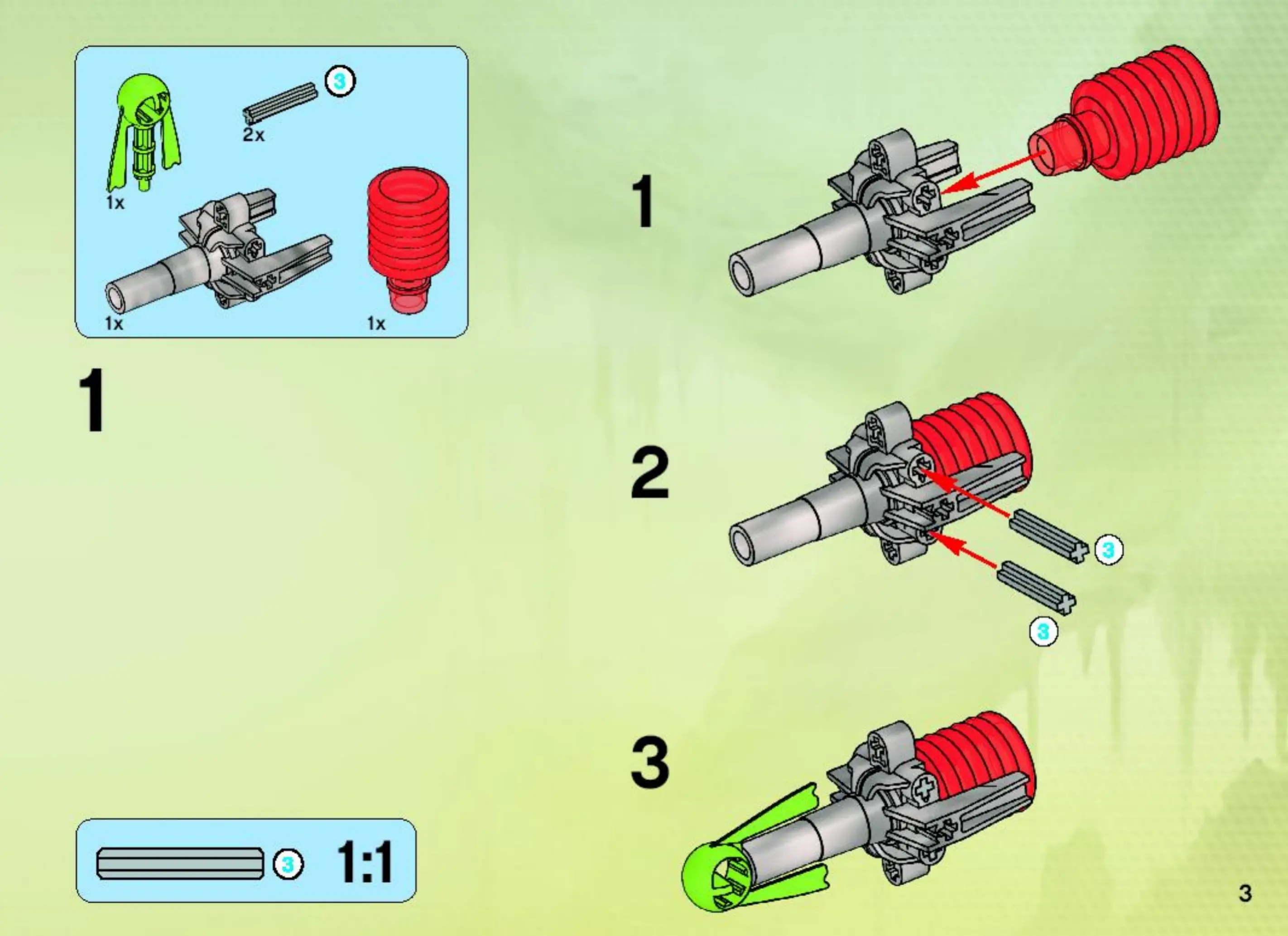 3
2x
1x
1x
1x

1

3 1:1

1

2

3

3

3

3