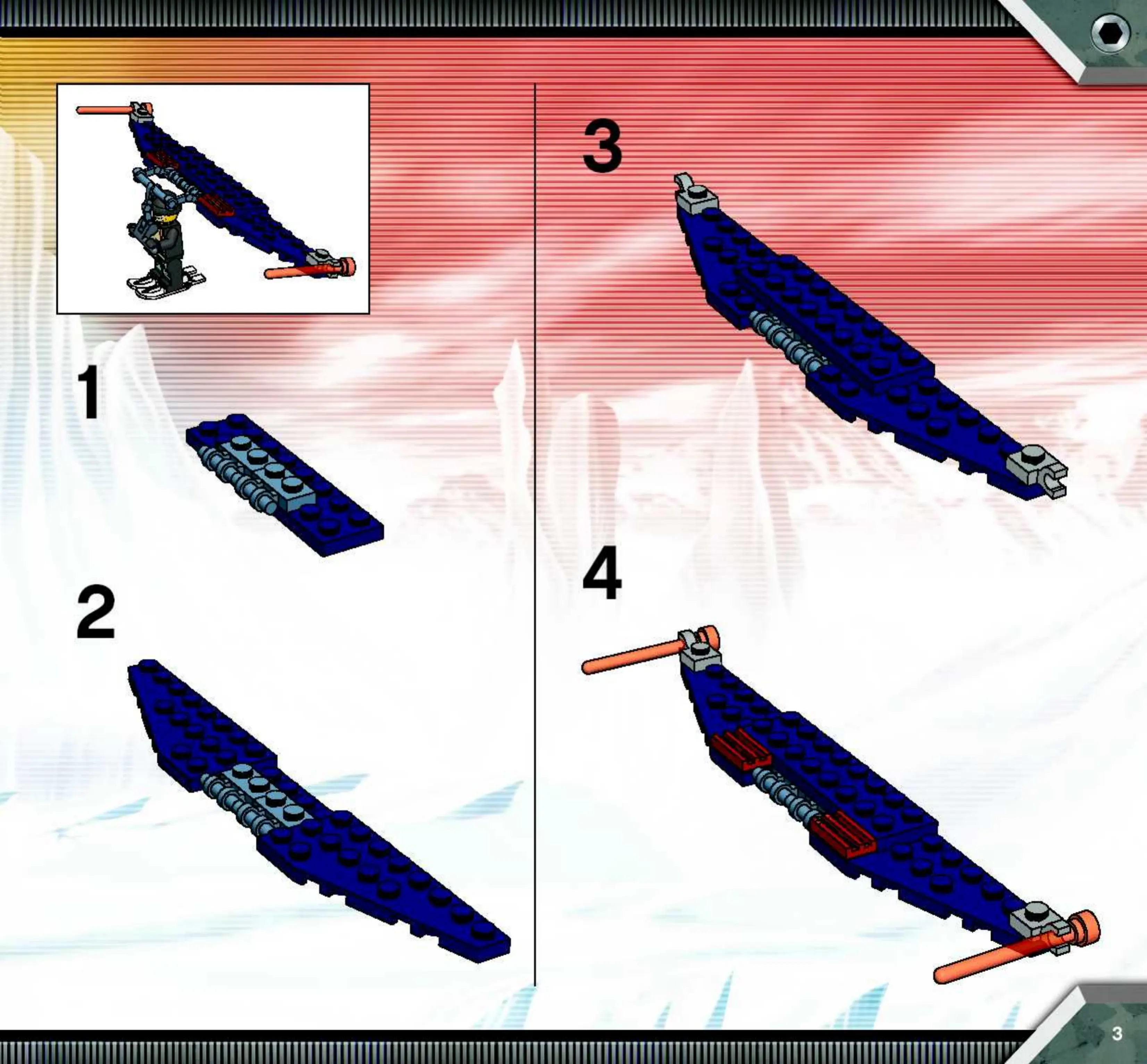 1

2

3

4

3