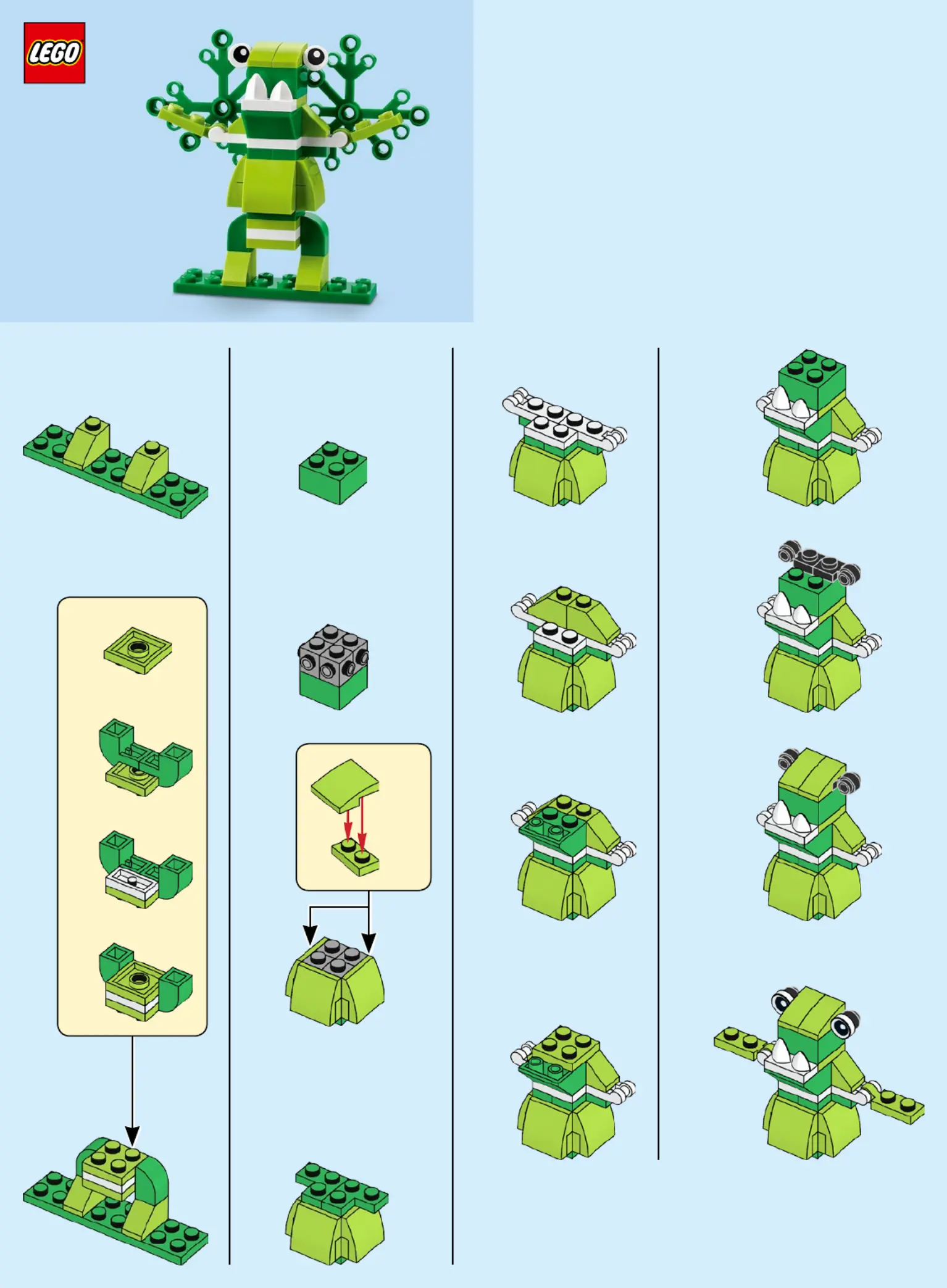 LEGO