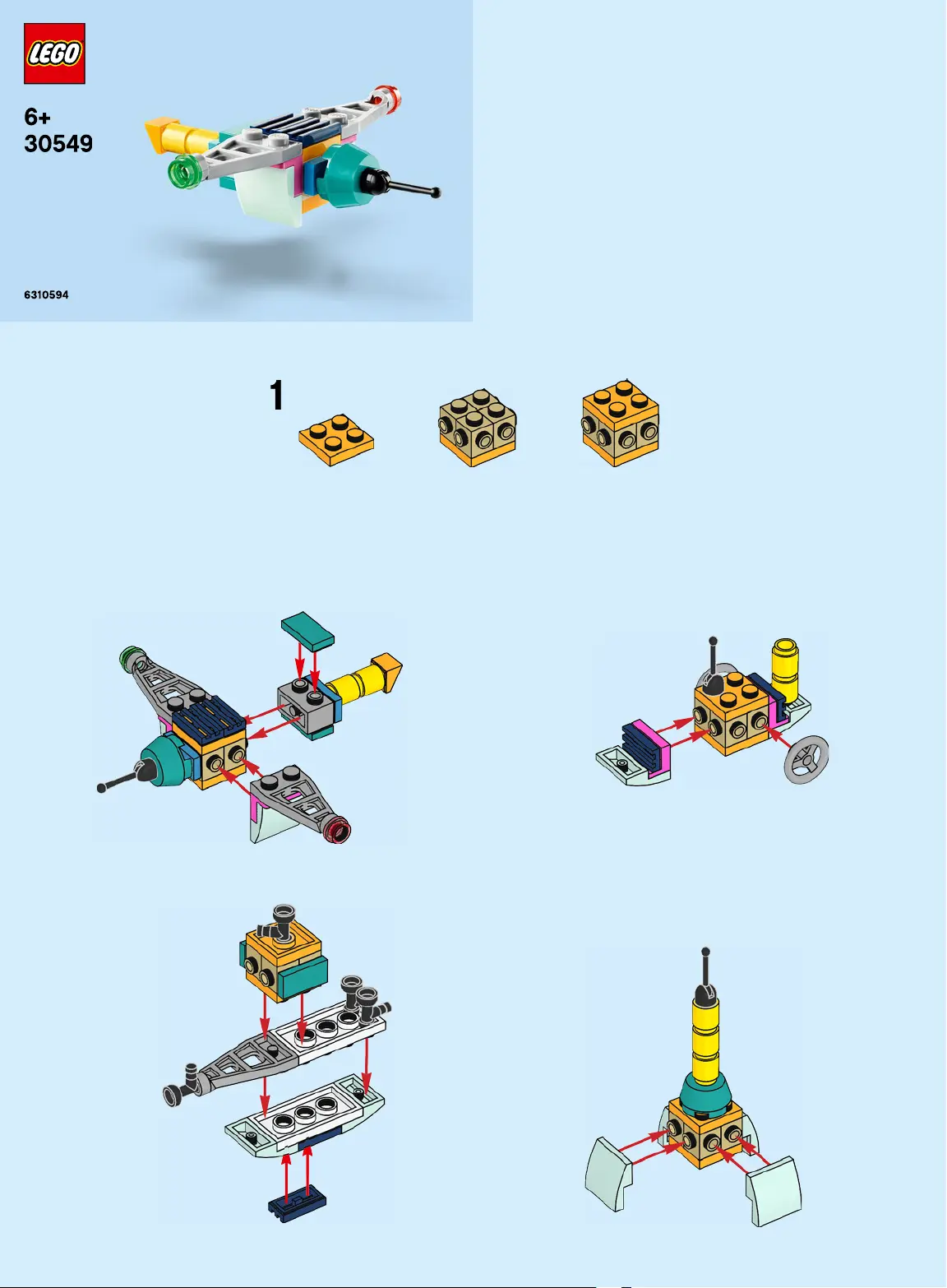 LEGO

6+
30549

6310594

1