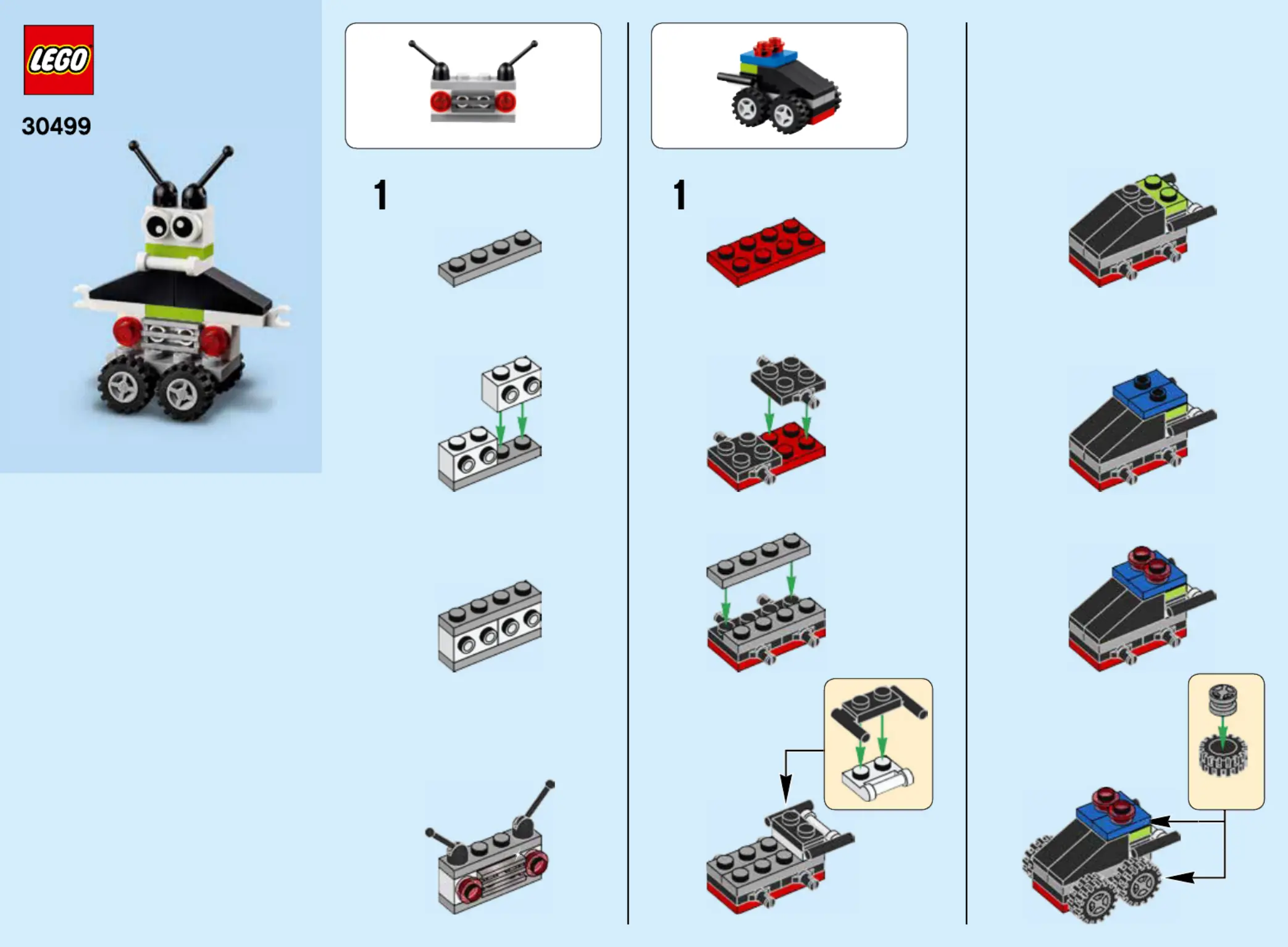 LEGO

30499

1

1