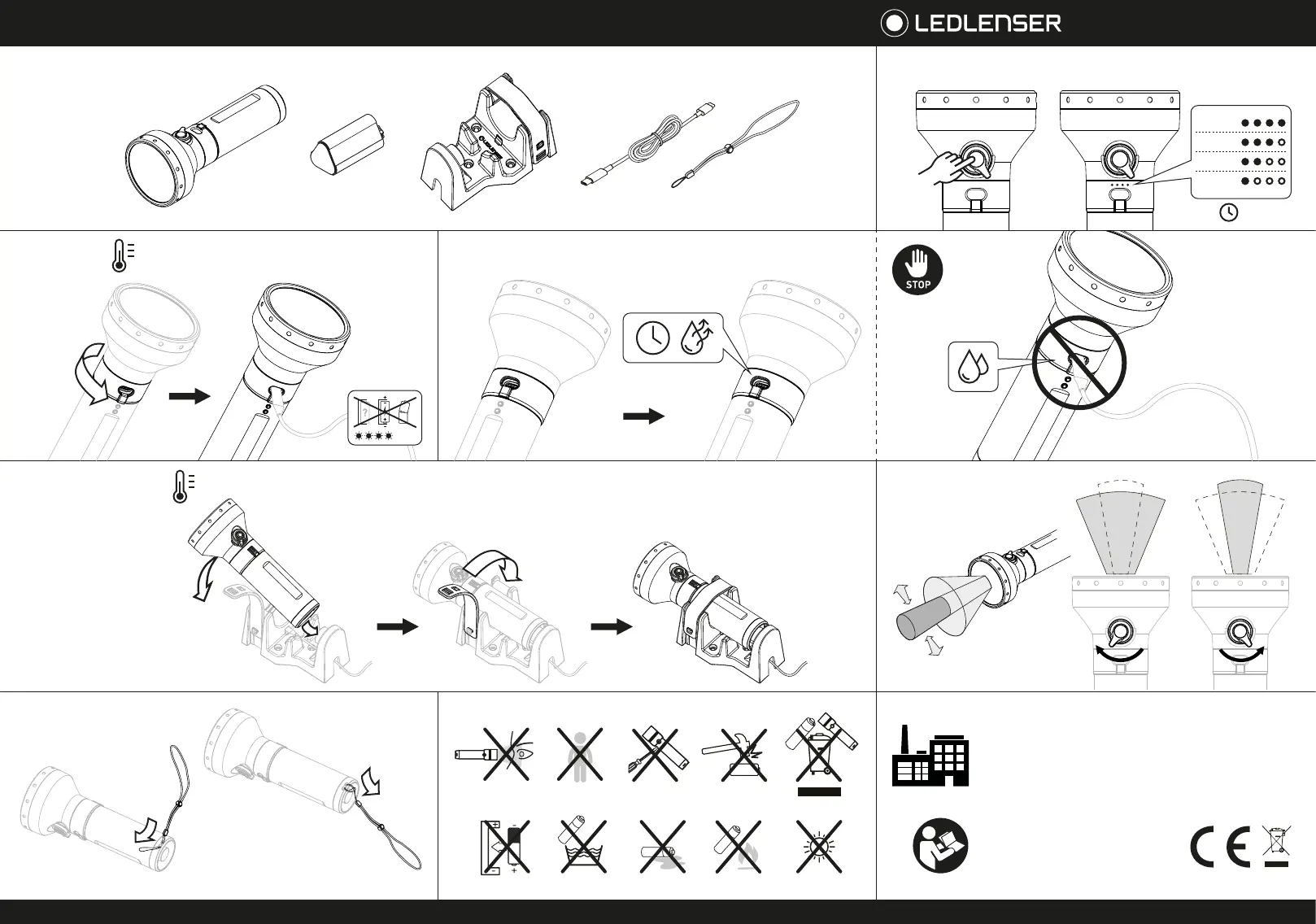 LEDLENSER

STOP

CE