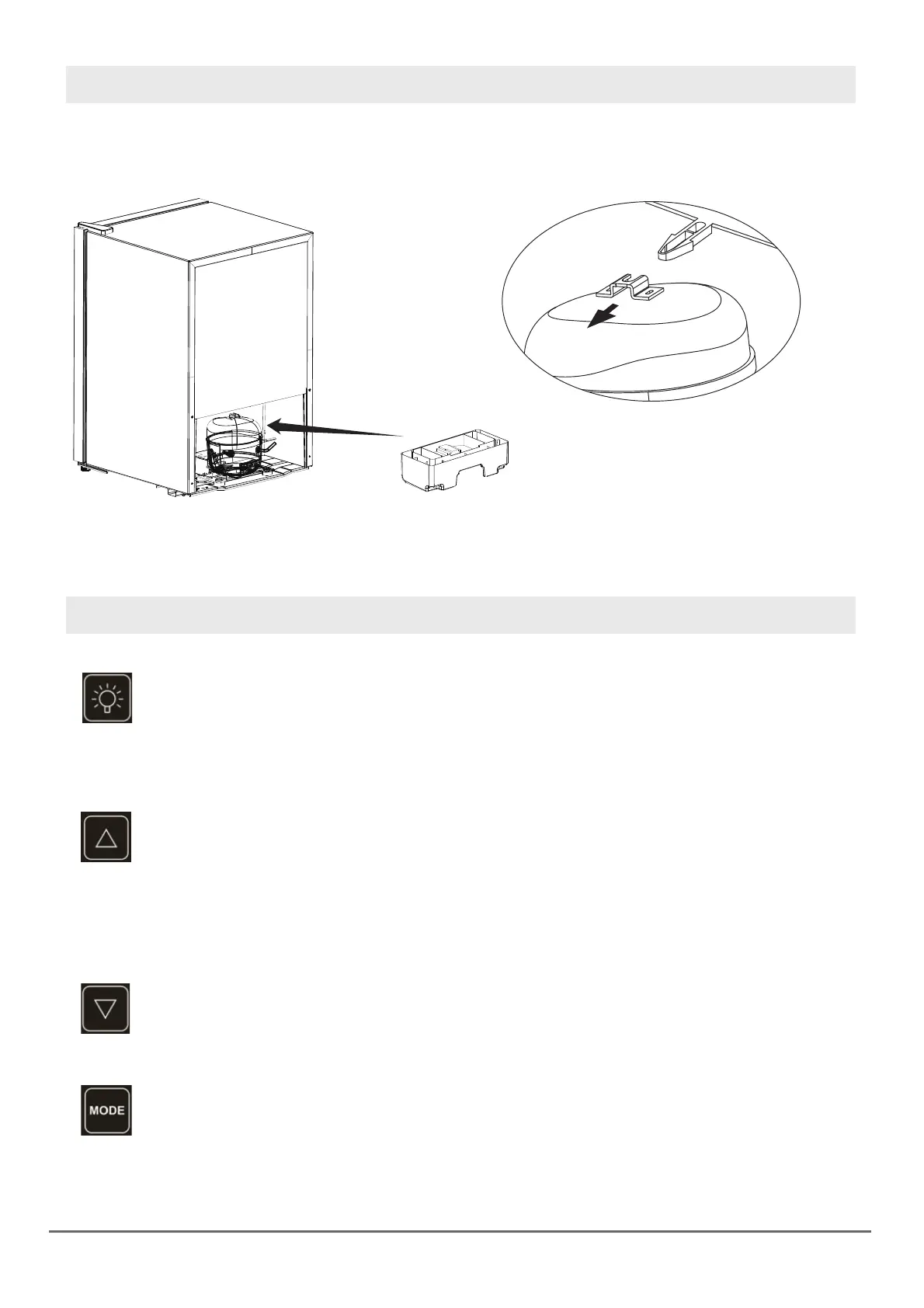 MODE