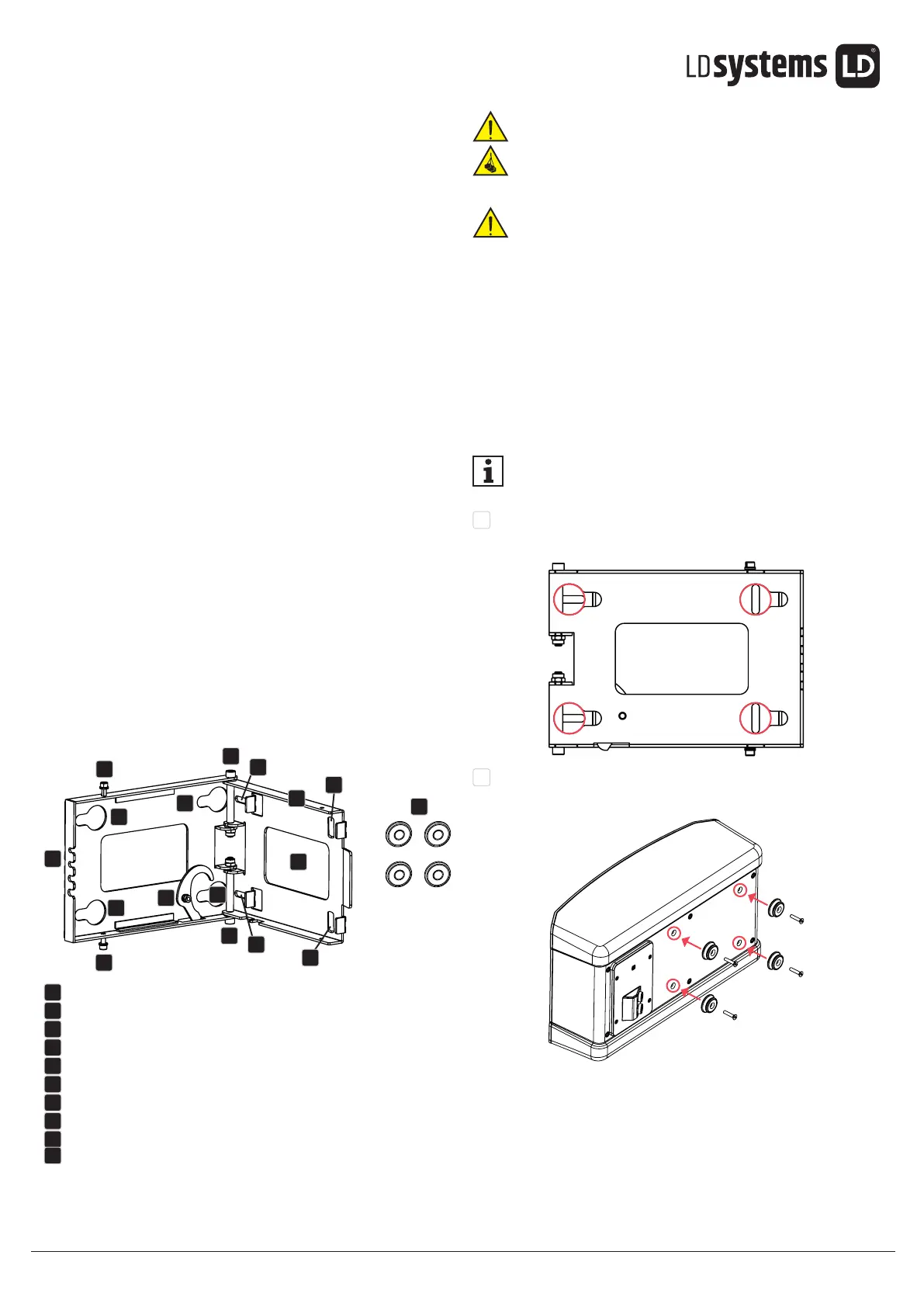 LD systems LD