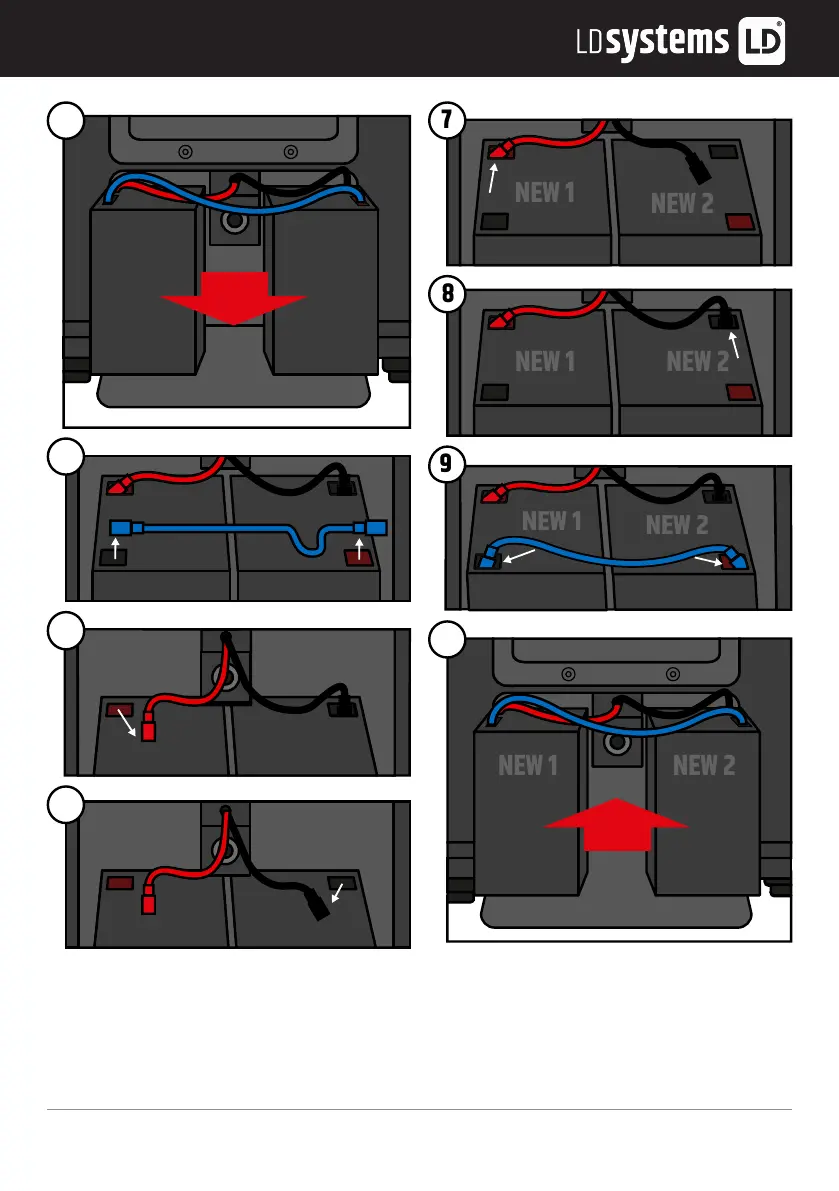 LD systems LD®

7

NEW 1 NEW 2

8

NEW 1 NEW 2

9

NEW 1 NEW 2

NEW 1 NEW 2