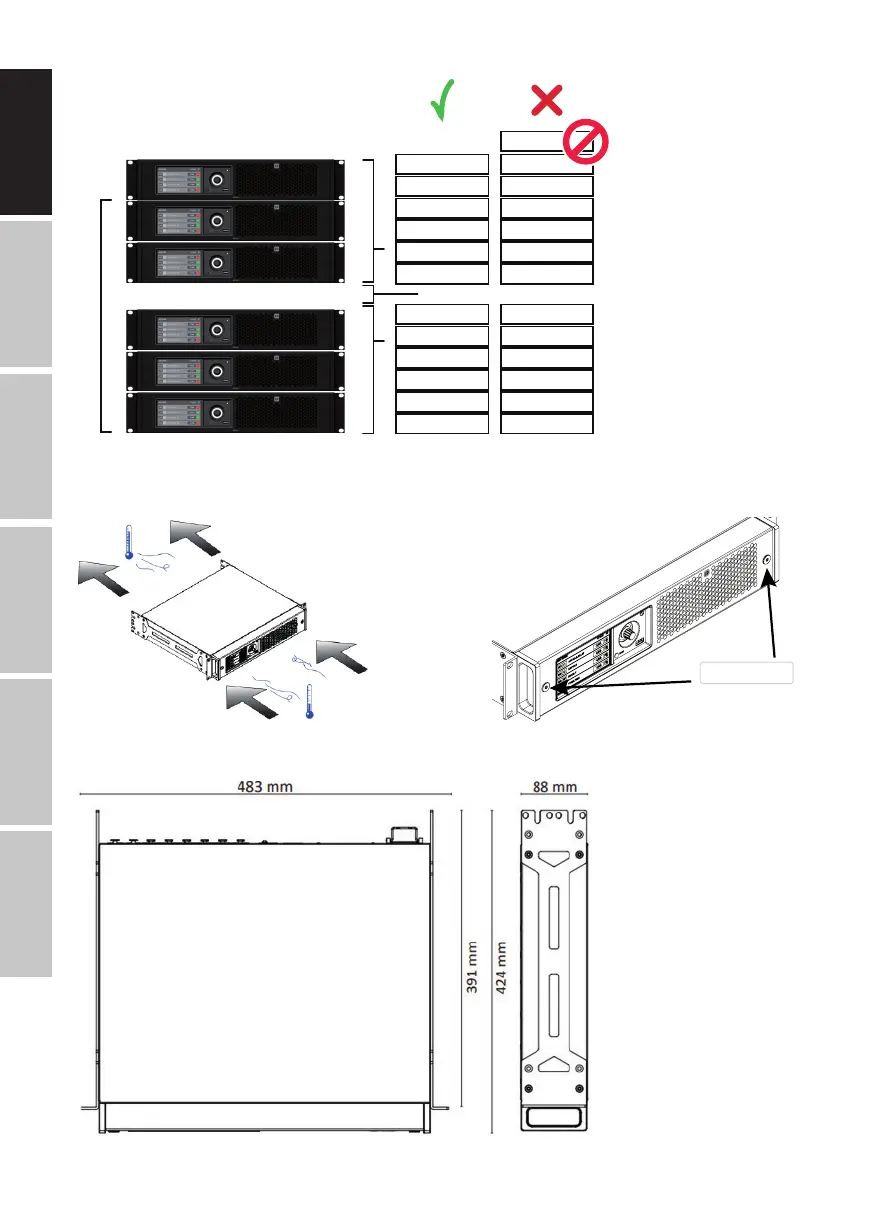 483 mm

88 mm

391 mm

424 mm